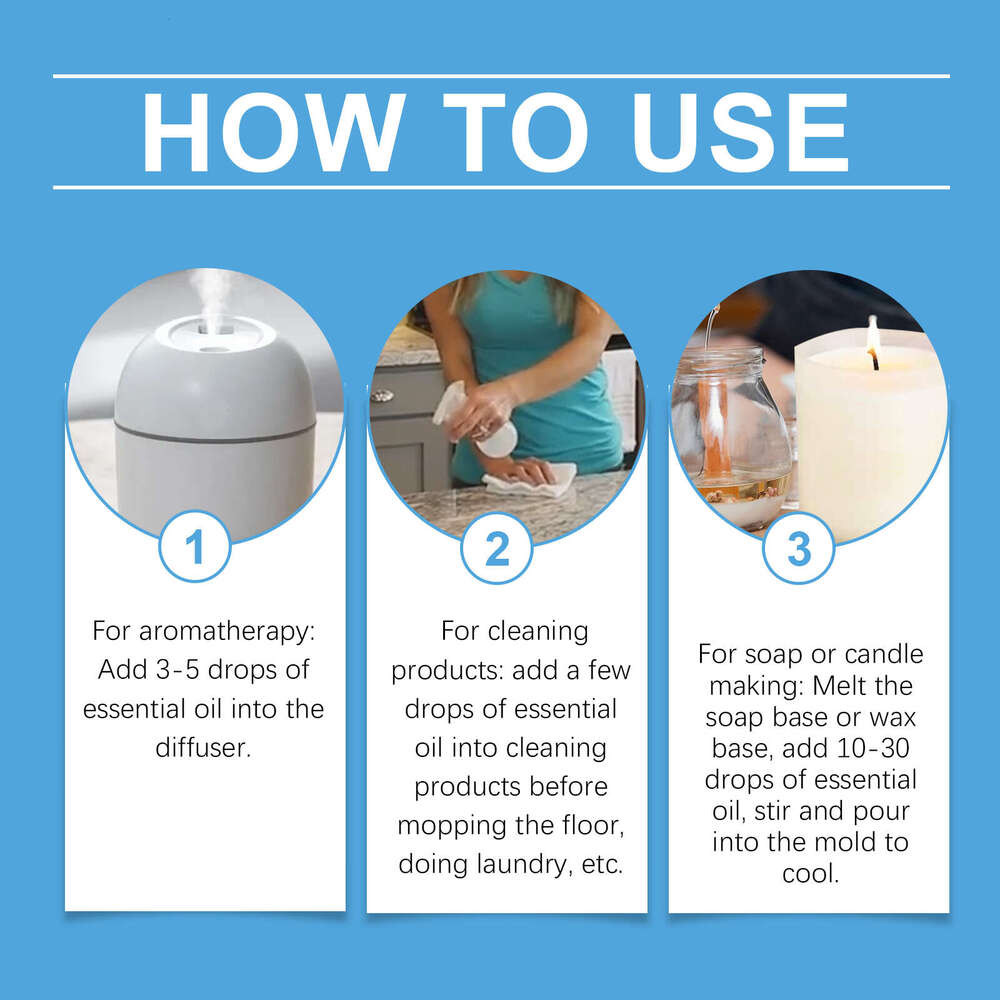 HOW TO USE

1

For aromatherapy: Add 3-5 drops of essential oil into the diffuser.

2

For cleaning products: add a few drops of essential oil into cleaning products before mopping the floor, doing laundry, etc.

3

For soap or candle making: Melt the soap base or wax base, add 10-30 drops of essential oil, stir and pour into the mold to cool.