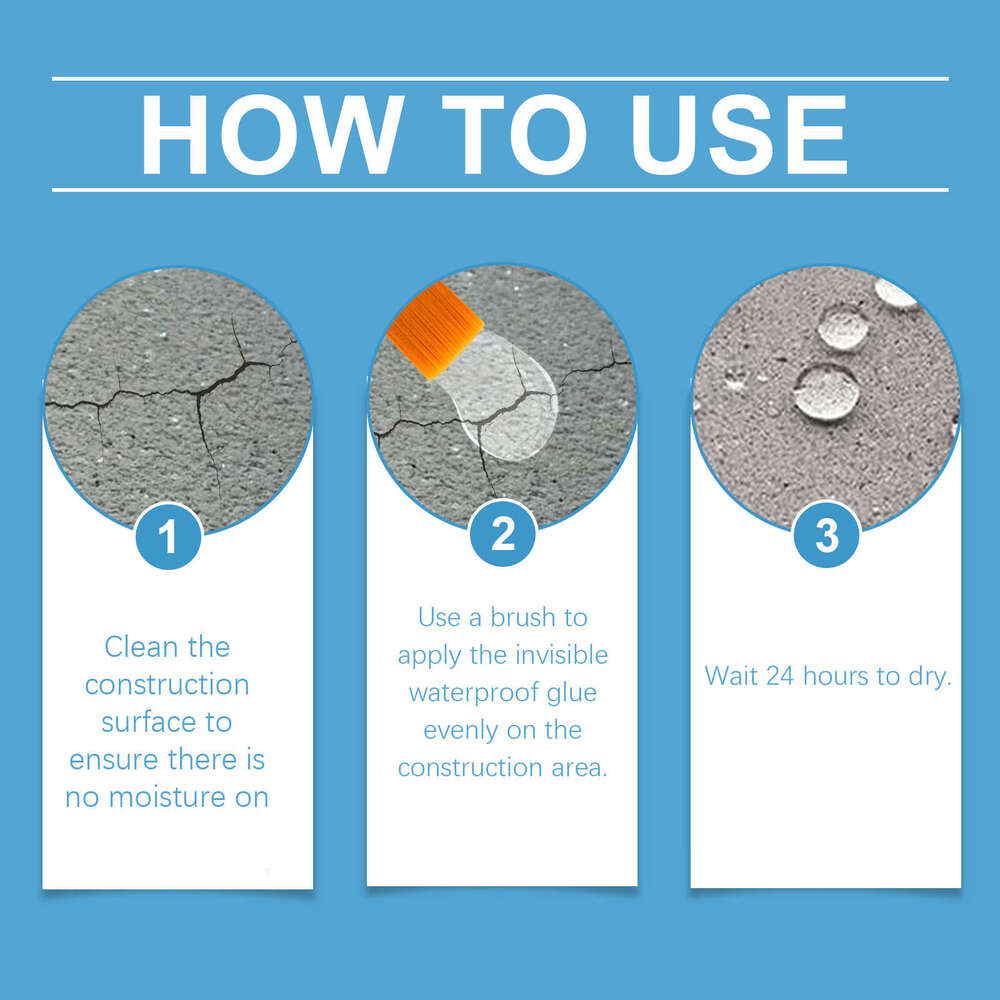 HOW TO USE

1

Clean the construction surface to ensure there is no moisture on

2

Use a brush to apply the invisible waterproof glue evenly on the construction area.

3

Wait 24 hours to dry.