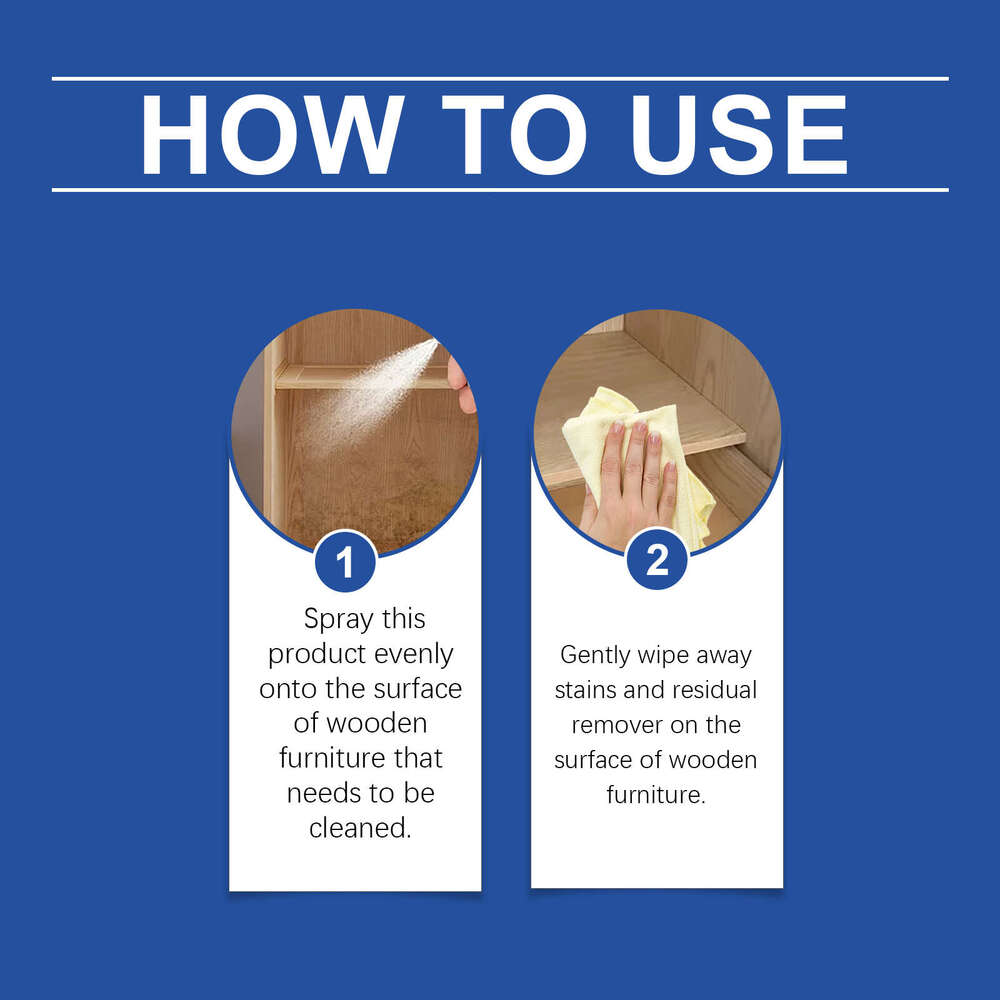 HOW TO USE

1

Spray this product evenly onto the surface of wooden furniture that needs to be cleaned.

2

Gently wipe away stains and residual remover on the surface of wooden furniture.