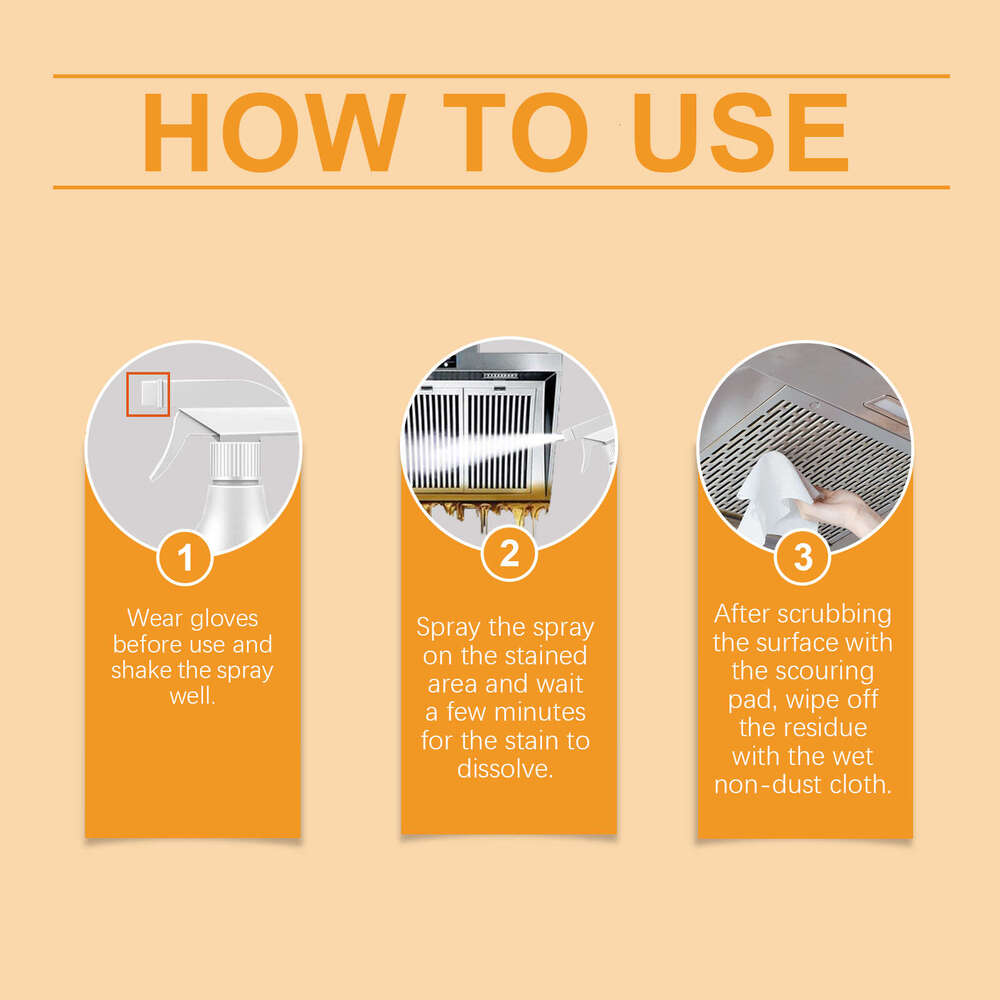 HOW TO USE

1

Wear gloves before use and shake the spray well.

2

Spray the spray on the stained area and wait a few minutes for the stain to dissolve.

3

After scrubbing the surface with the scouring pad, wipe off the residue with the wet non-dust cloth.