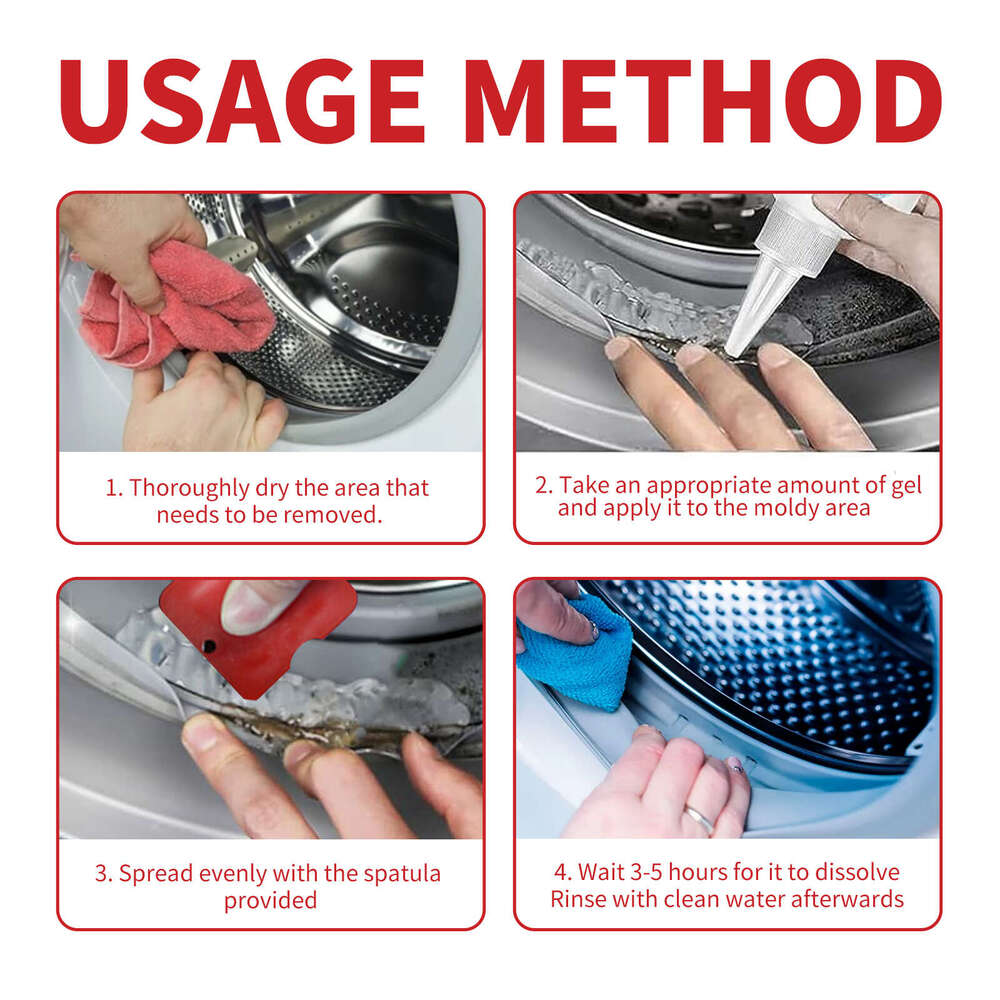 USAGE METHOD

1. Thoroughly dry the area that needs to be removed.

2. Take an appropriate amount of gel and apply it to the moldy area

3. Spread evenly with the spatula provided

4. Wait 3-5 hours for it to dissolve Rinse with clean water afterwards