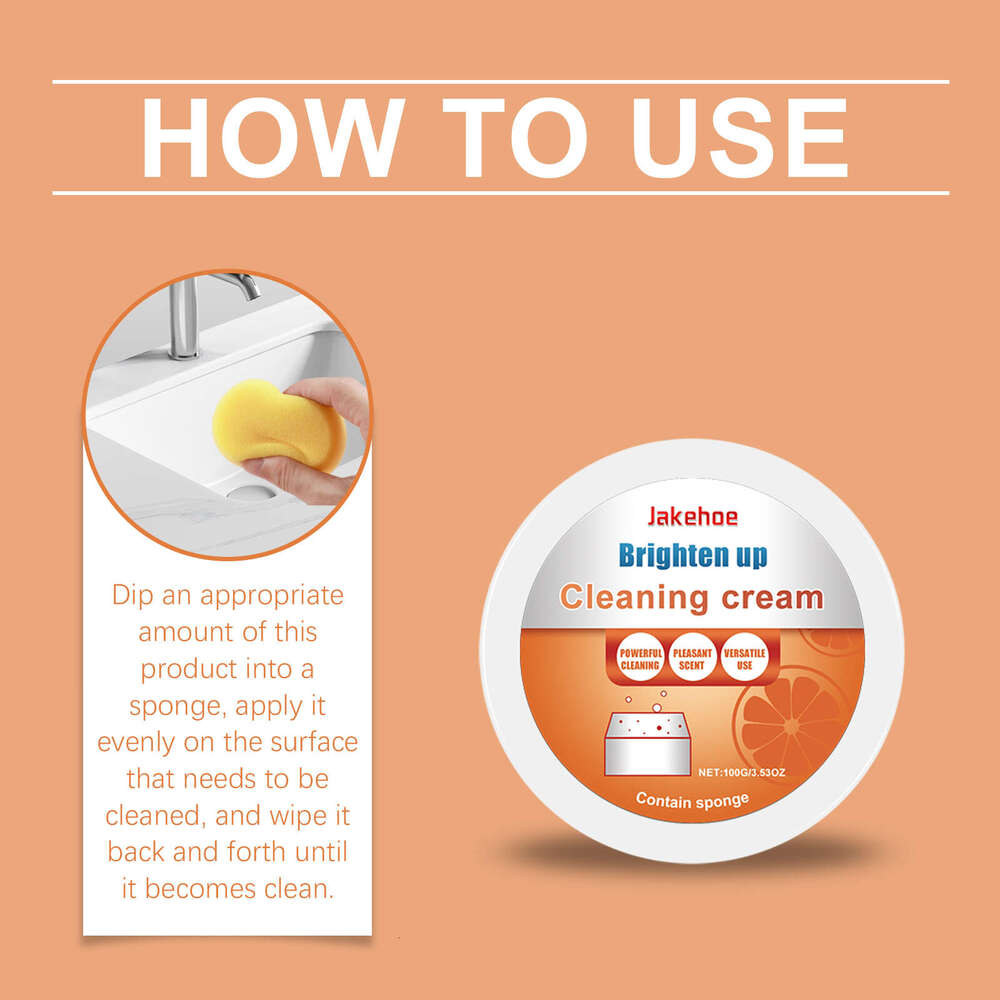 HOW TO USE

Dip an appropriate amount of this product into a sponge, apply it evenly on the surface that needs to be cleaned, and wipe it back and forth until it becomes clean.

Jakehoe
Brighten up
Cleaning cream
POWERFUL CLEANING
PLEASANT SCENT
VERSATILE USE
NET:100G/3.53OZ
Contain sponge