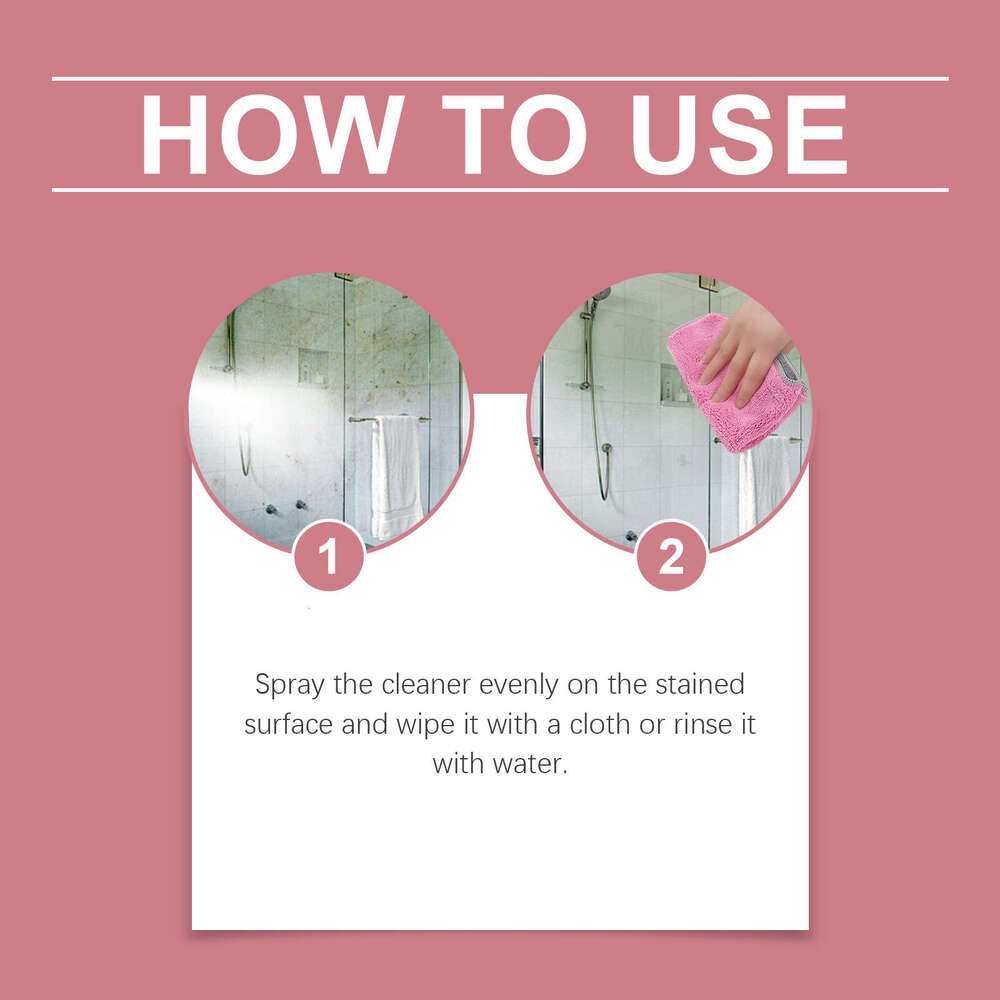 HOW TO USE

1

2

Spray the cleaner evenly on the stained surface and wipe it with a cloth or rinse it with water.