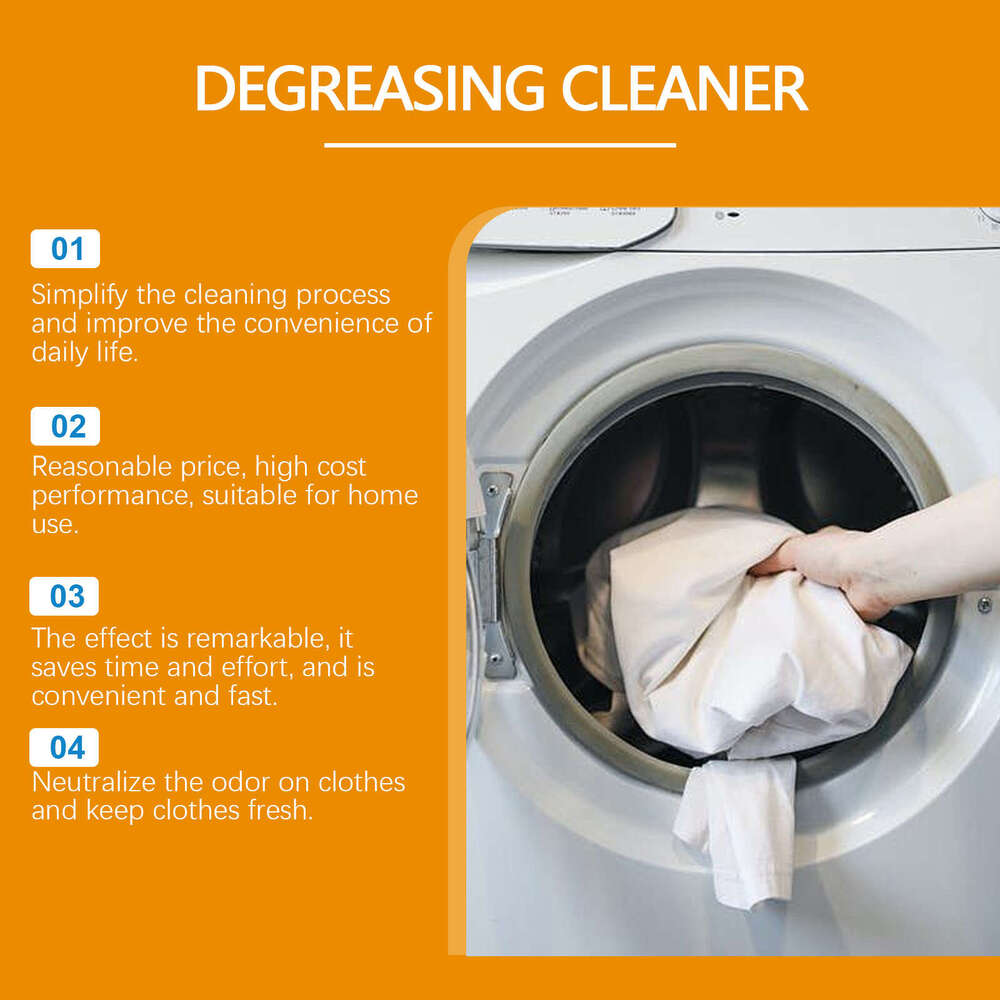 DEGREASING CLEANER

01
Simplify the cleaning process and improve the convenience of daily life.

02
Reasonable price, high cost performance, suitable for home use.

03
The effect is remarkable, it saves time and effort, and is convenient and fast.

04
Neutralize the odor on clothes and keep clothes fresh.