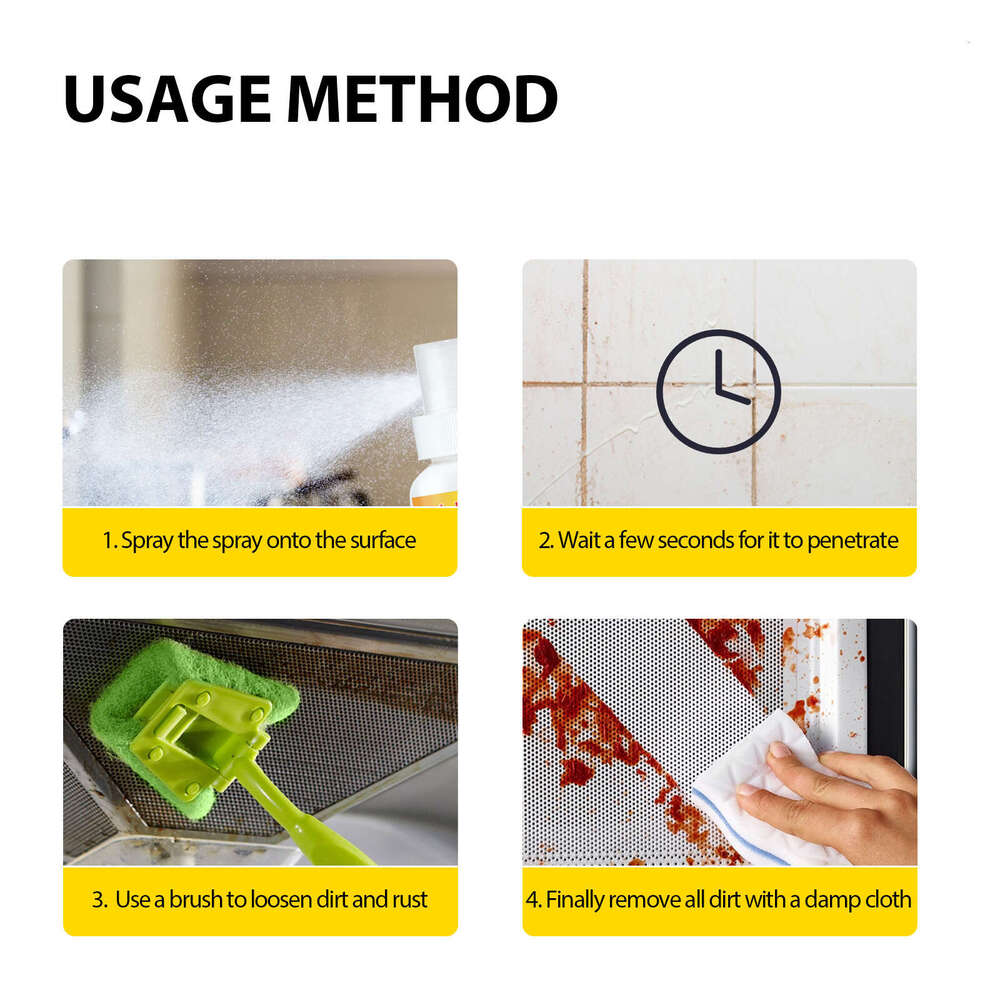 USAGE METHOD

1. Spray the spray onto the surface

2. Wait a few seconds for it to penetrate

3. Use a brush to loosen dirt and rust

4. Finally remove all dirt with a damp cloth