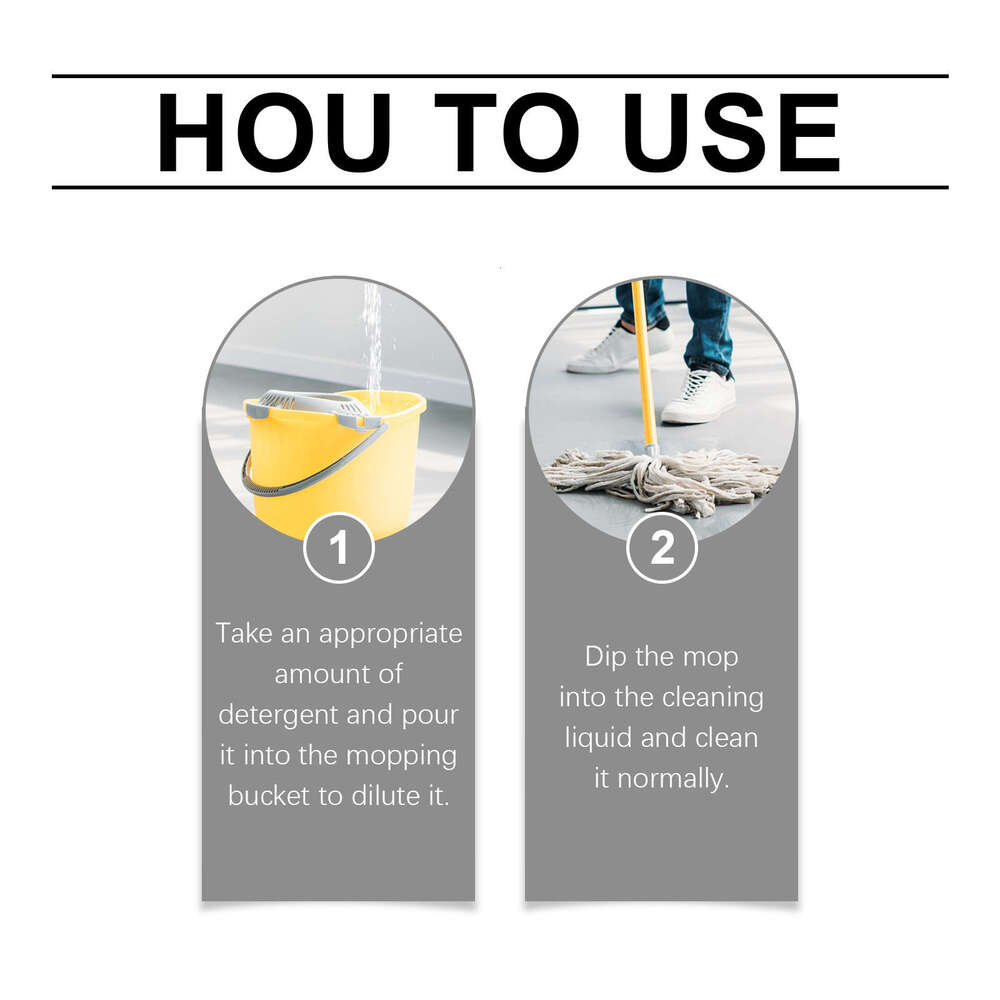 HOU TO USE

1

Take an appropriate amount of detergent and pour it into the mopping bucket to dilute it.

2

Dip the mop into the cleaning liquid and clean it normally.