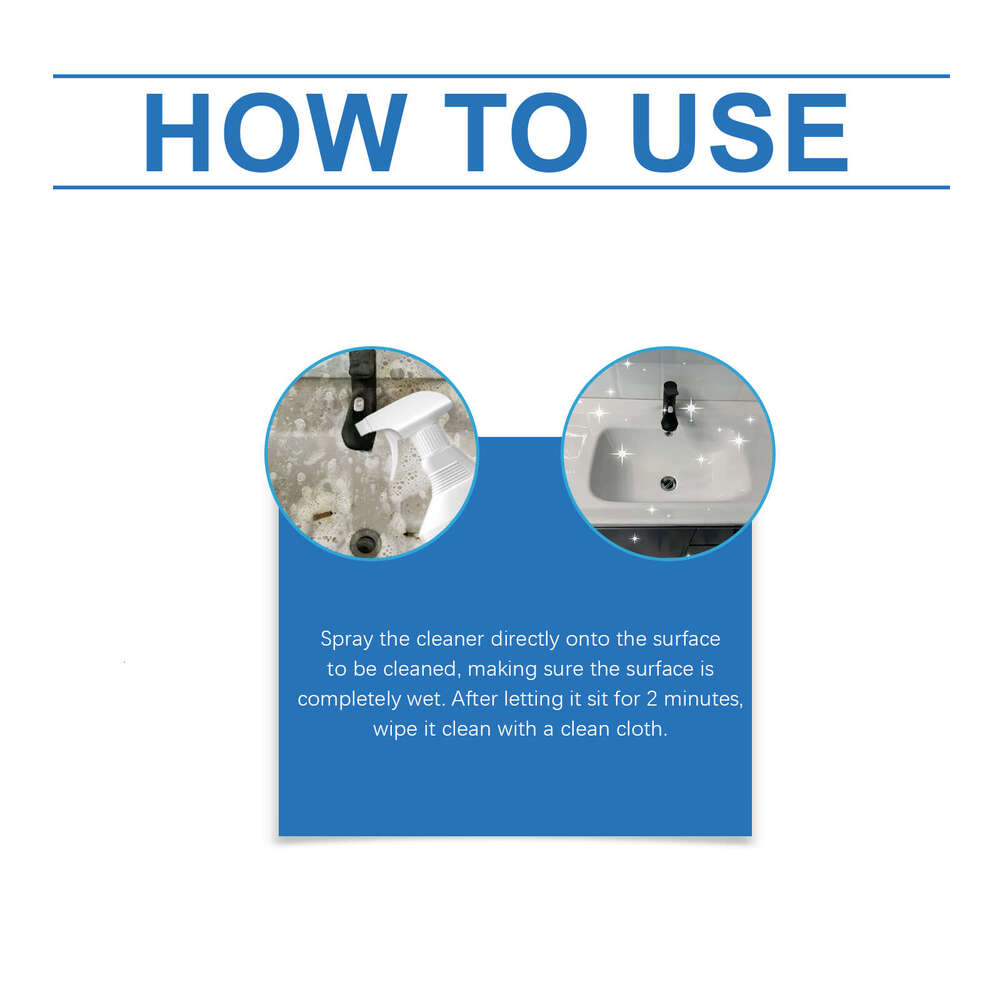 HOW TO USE

Spray the cleaner directly onto the surface to be cleaned, making sure the surface is completely wet. After letting it sit for 2 minutes, wipe it clean with a clean cloth.