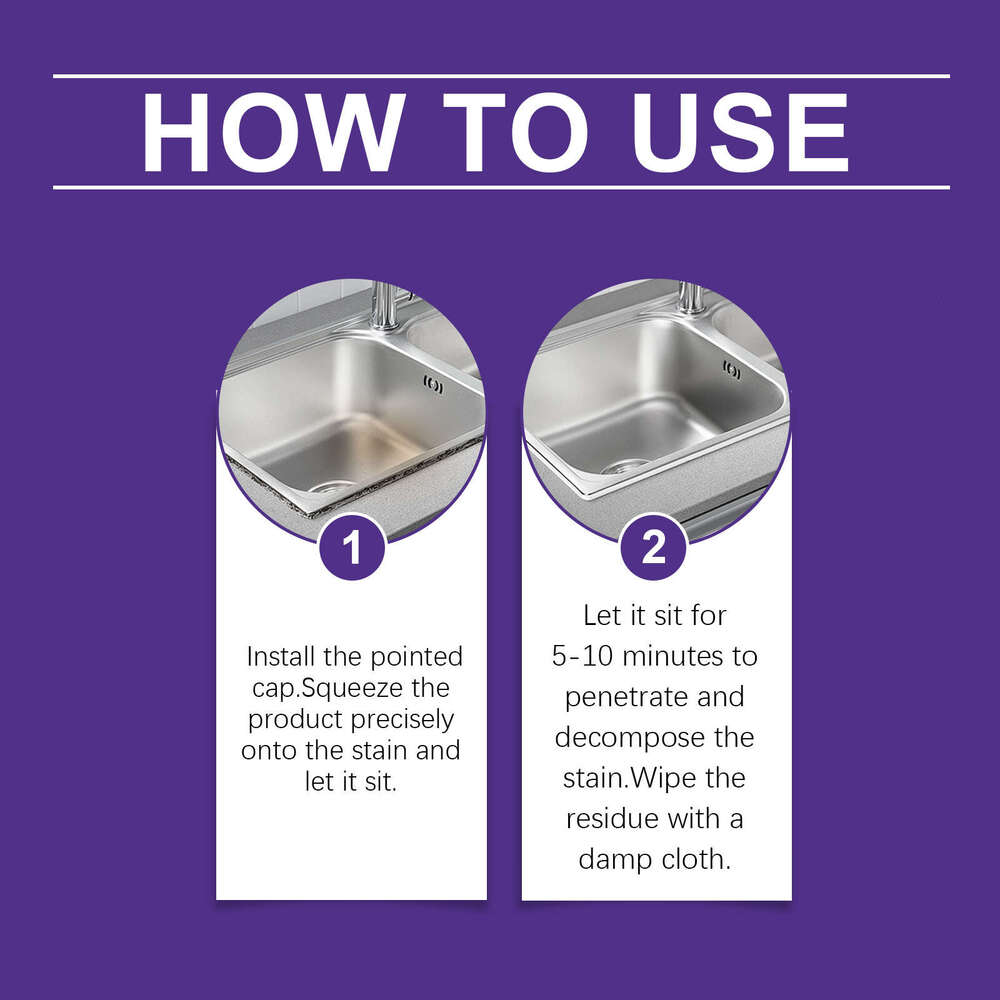 HOW TO USE

1

Install the pointed cap.Squeeze the product precisely onto the stain and let it sit.

2

Let it sit for 5-10 minutes to penetrate and decompose the stain.Wipe the residue with a damp cloth.