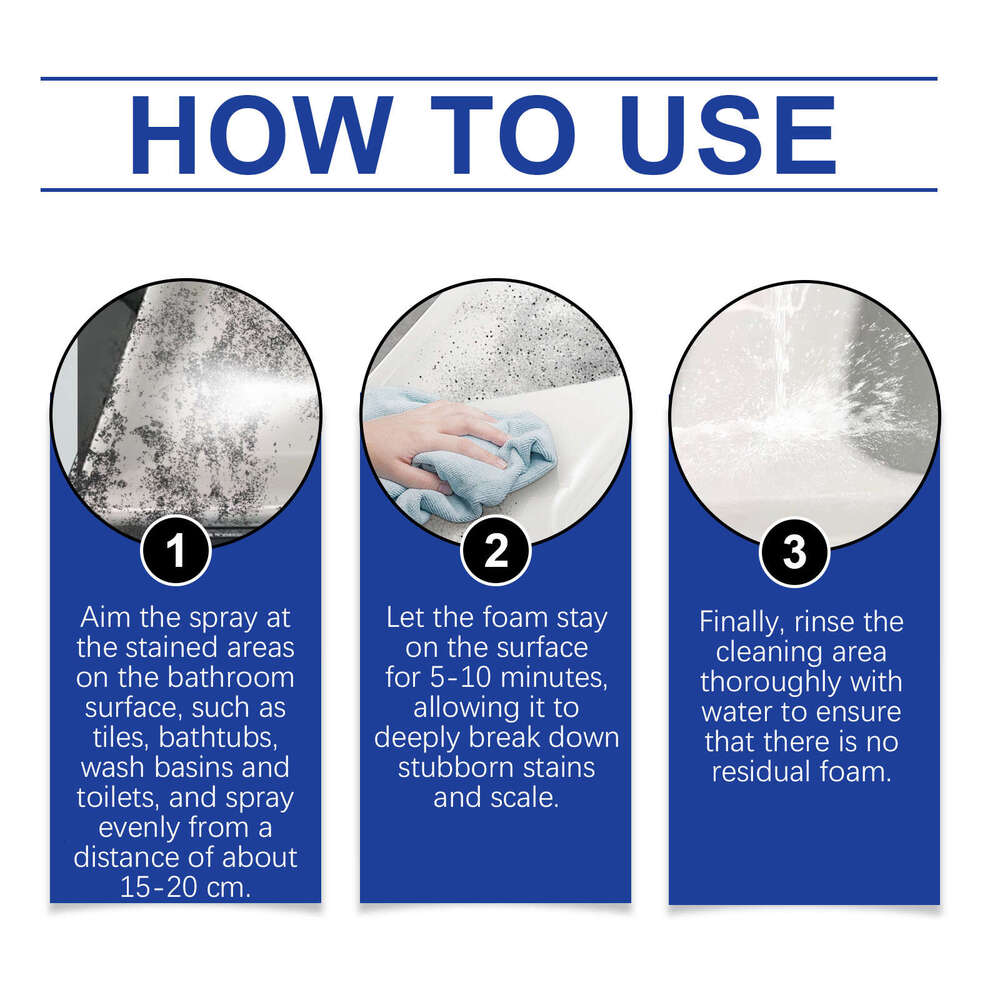 HOW TO USE

1

Aim the spray at the stained areas on the bathroom surface, such as tiles, bathtubs, wash basins and toilets, and spray evenly from a distance of about 15-20 cm.

2

Let the foam stay on the surface for 5-10 minutes, allowing it to deeply break down stubborn stains and scale.

3

Finally, rinse the cleaning area thoroughly with water to ensure that there is no residual foam.