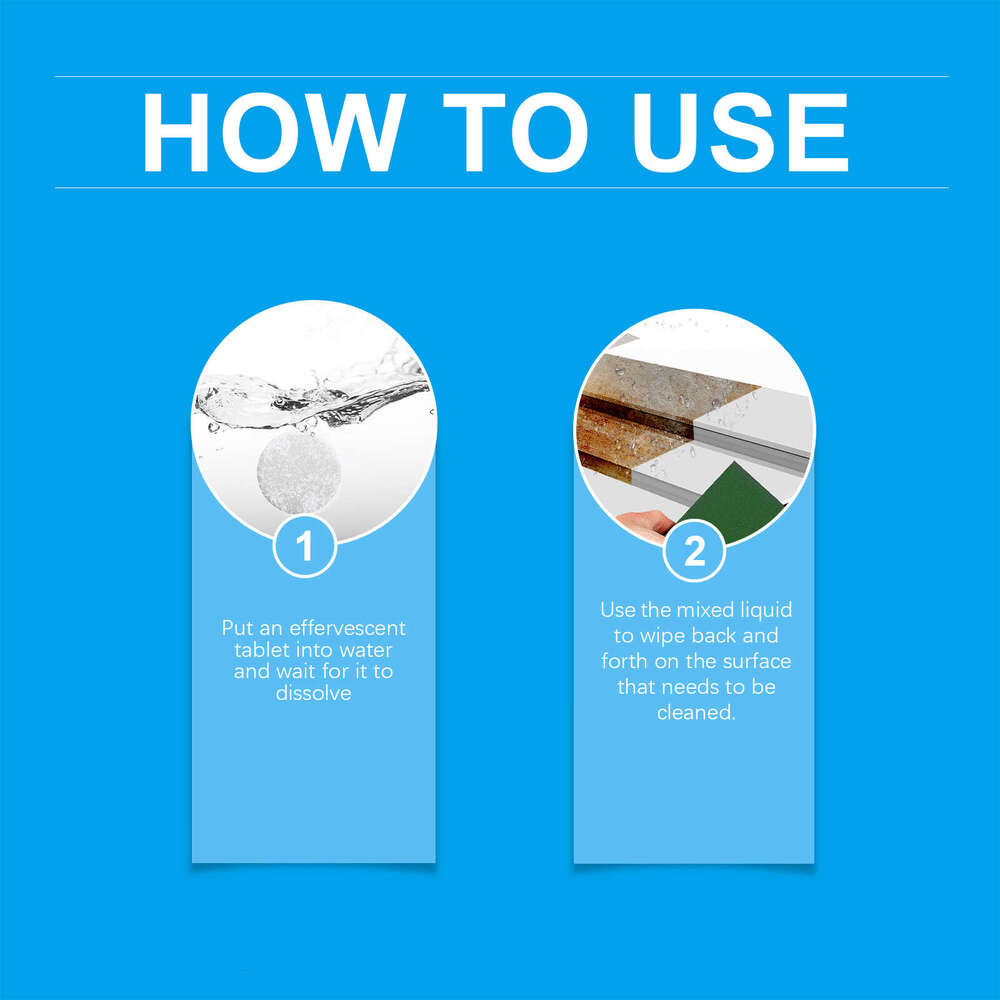 HOW TO USE

1

Put an effervescent tablet into water and wait for it to dissolve

2

Use the mixed liquid to wipe back and forth on the surface that needs to be cleaned.