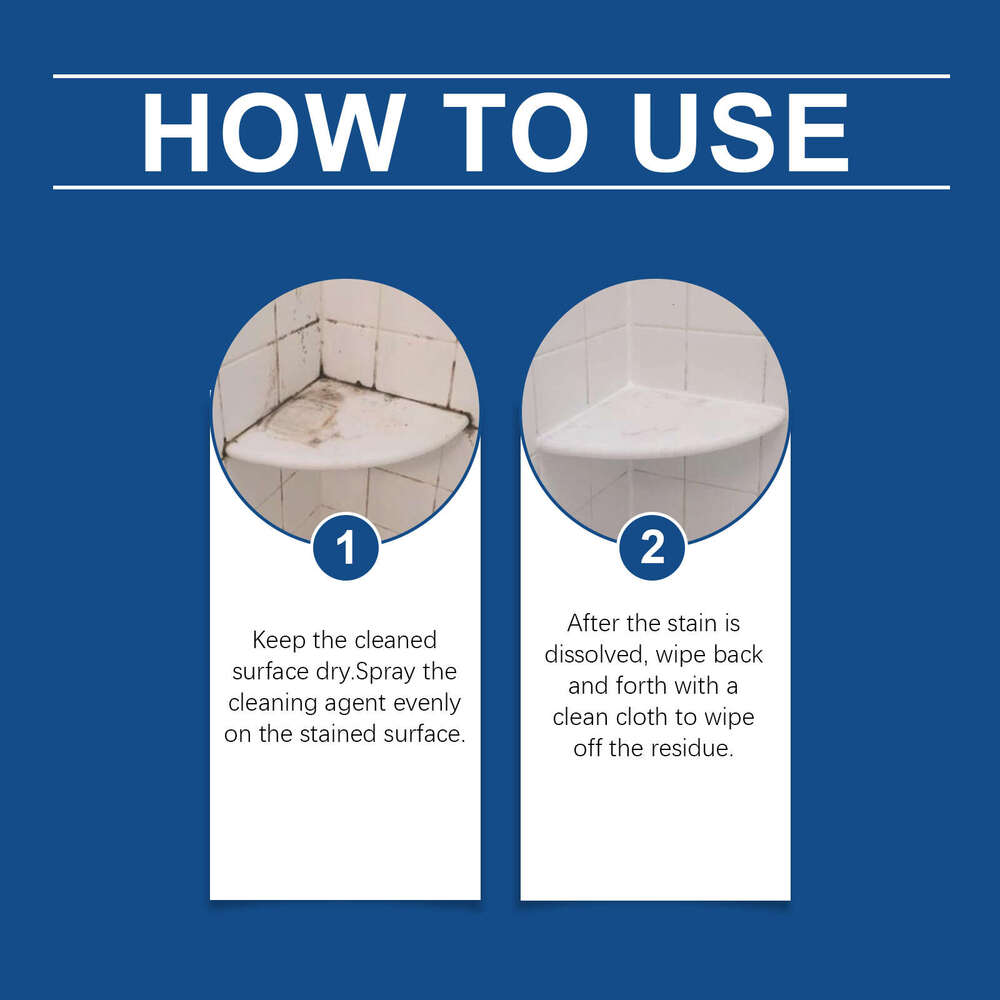 HOW TO USE

1

Keep the cleaned surface dry.Spray the cleaning agent evenly on the stained surface.

2

After the stain is dissolved, wipe back and forth with a clean cloth to wipe off the residue.