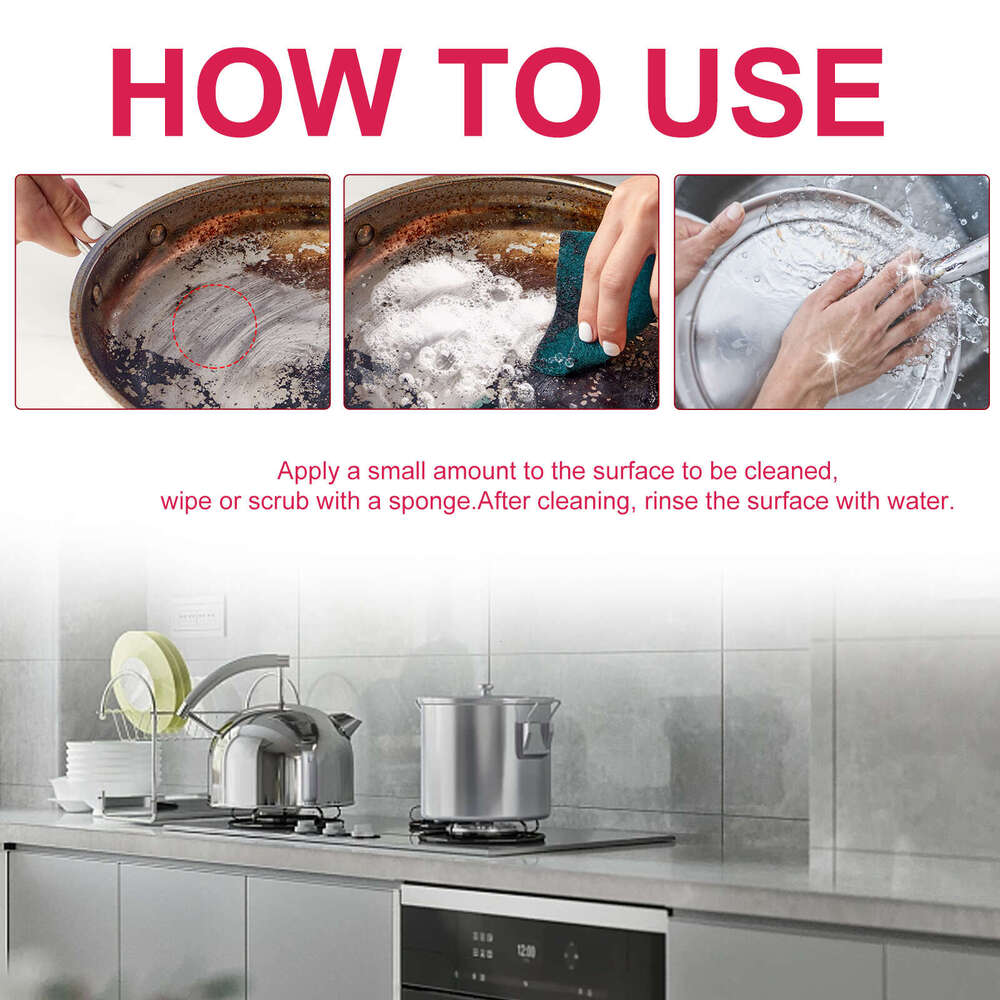 HOW TO USE

Apply a small amount to the surface to be cleaned, wipe or scrub with a sponge.After cleaning, rinse the surface with water.

12:00