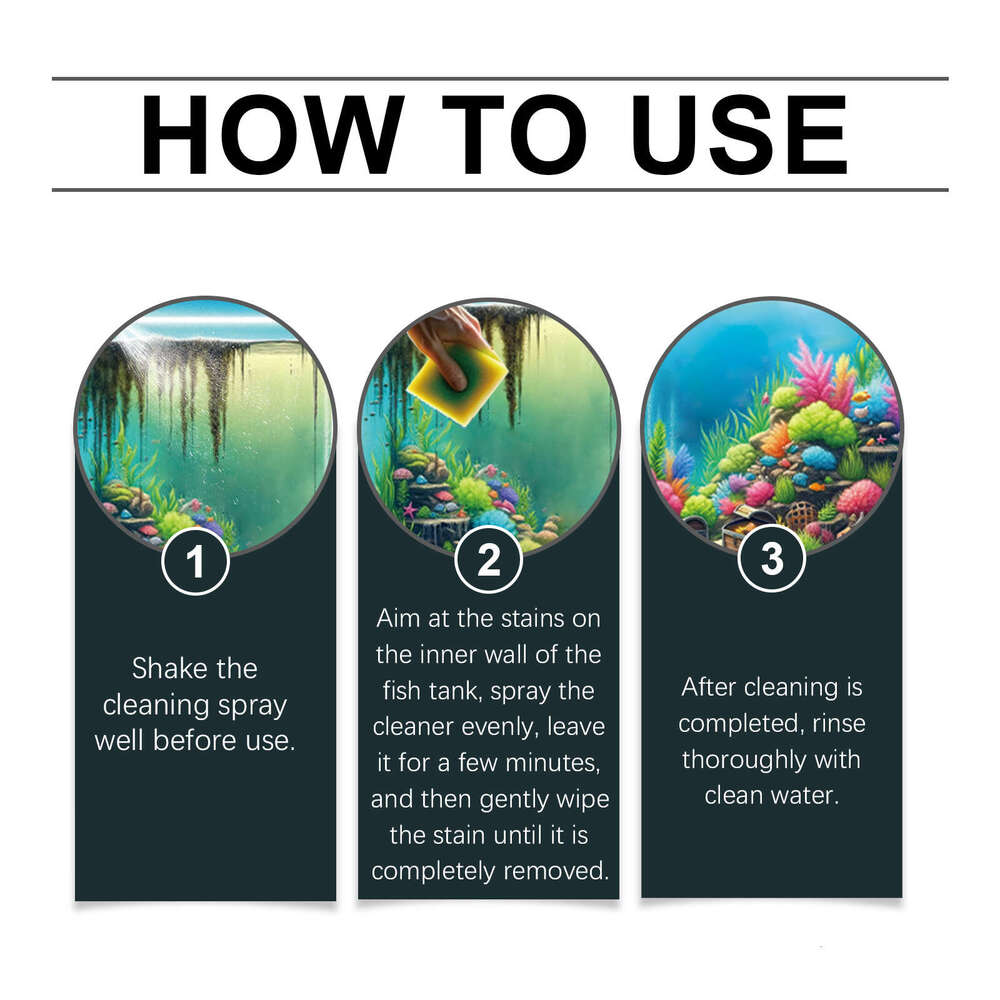 HOW TO USE

1

Shake the cleaning spray well before use.

2

Aim at the stains on the inner wall of the fish tank, spray the cleaner evenly, leave it for a few minutes, and then gently wipe the stain until it is completely removed.

3

After cleaning is completed, rinse thoroughly with clean water.