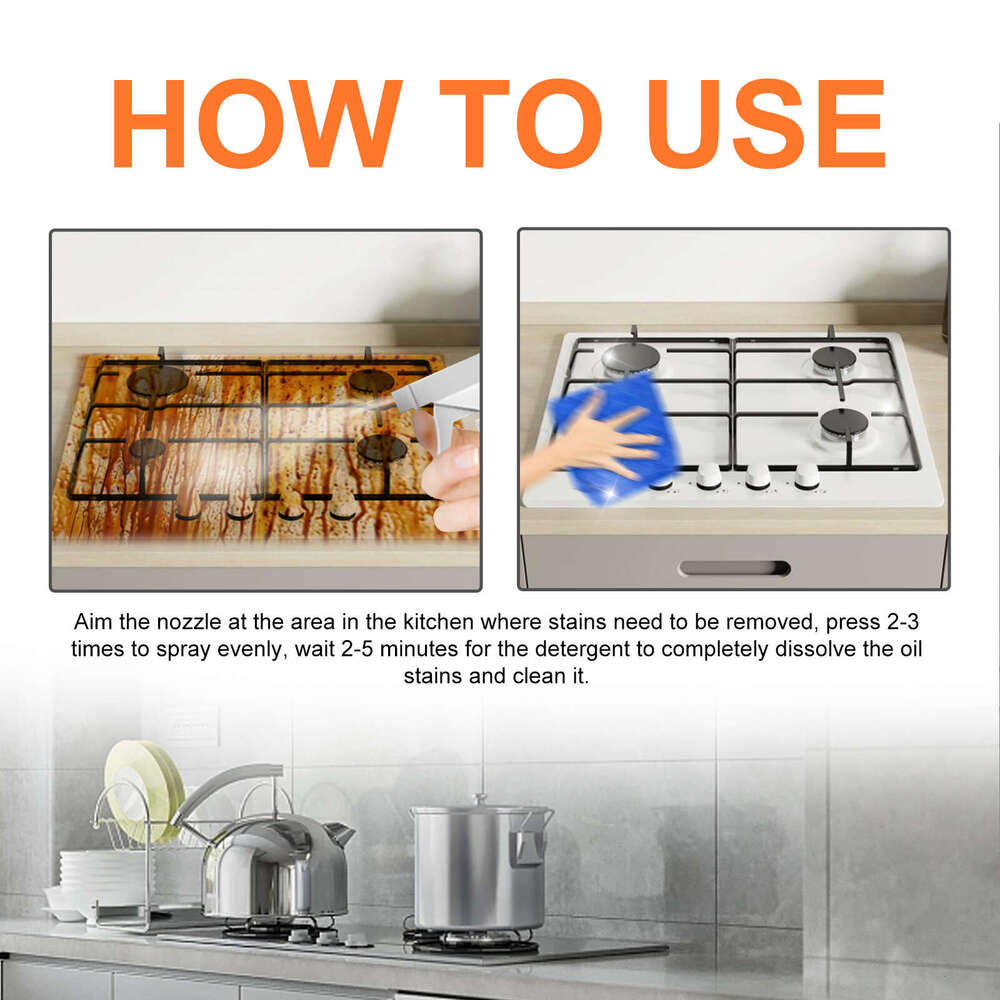 HOW TO USE

Aim the nozzle at the area in the kitchen where stains need to be removed, press 2-3 times to spray evenly, wait 2-5 minutes for the detergent to completely dissolve the oil stains and clean it.