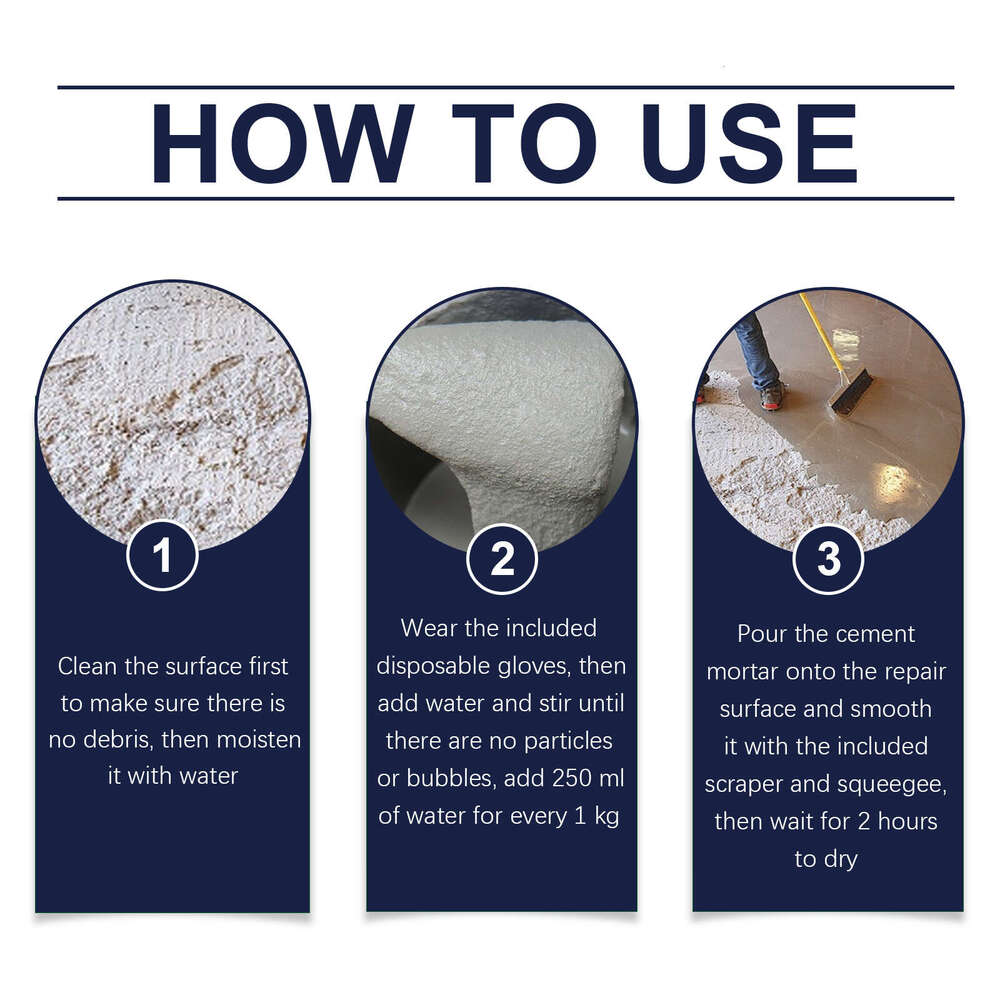 HOW TO USE

1

Clean the surface first to make sure there is no debris, then moisten it with water

2

Wear the included disposable gloves, then add water and stir until there are no particles or bubbles, add 250 ml of water for every 1 kg

3

Pour the cement mortar onto the repair surface and smooth it with the included scraper and squeegee, then wait for 2 hours to dry