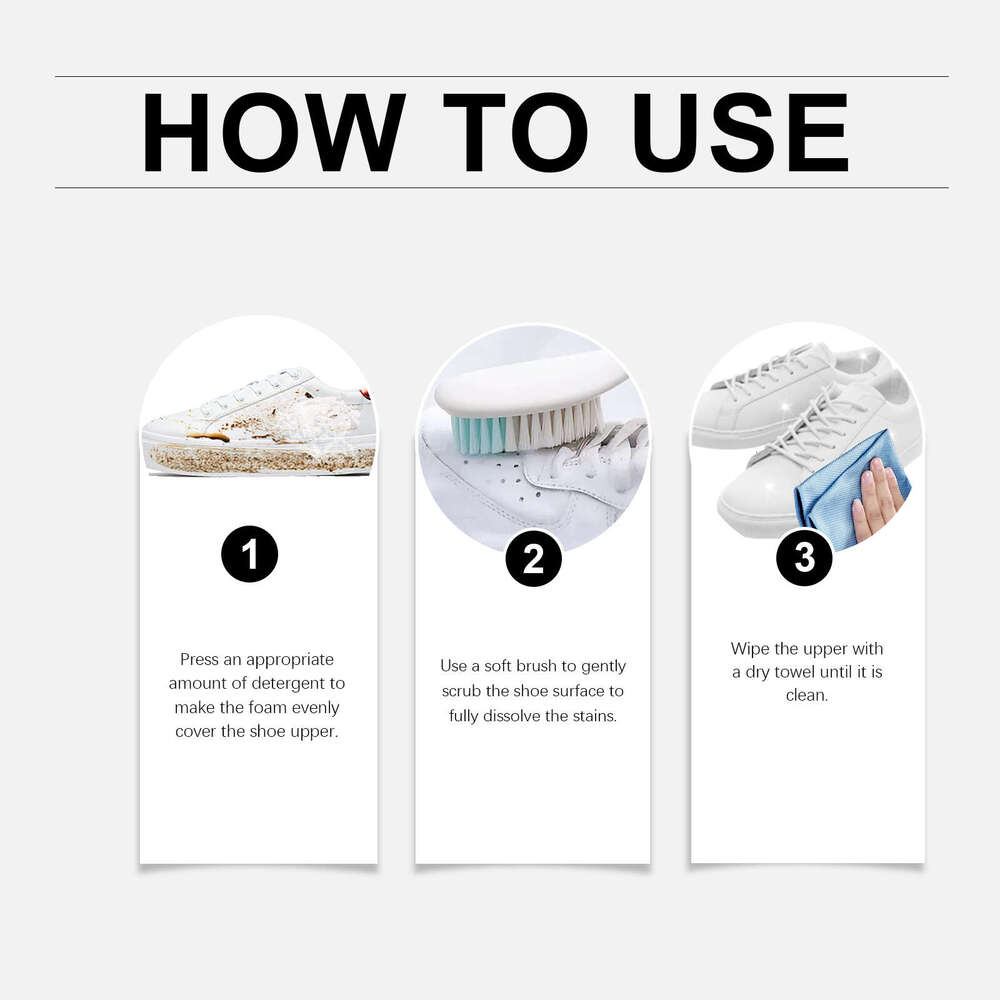 HOW TO USE

1

Press an appropriate amount of detergent to make the foam evenly cover the shoe upper.

2

Use a soft brush to gently scrub the shoe surface to fully dissolve the stains.

3

Wipe the upper with a dry towel until it is clean.