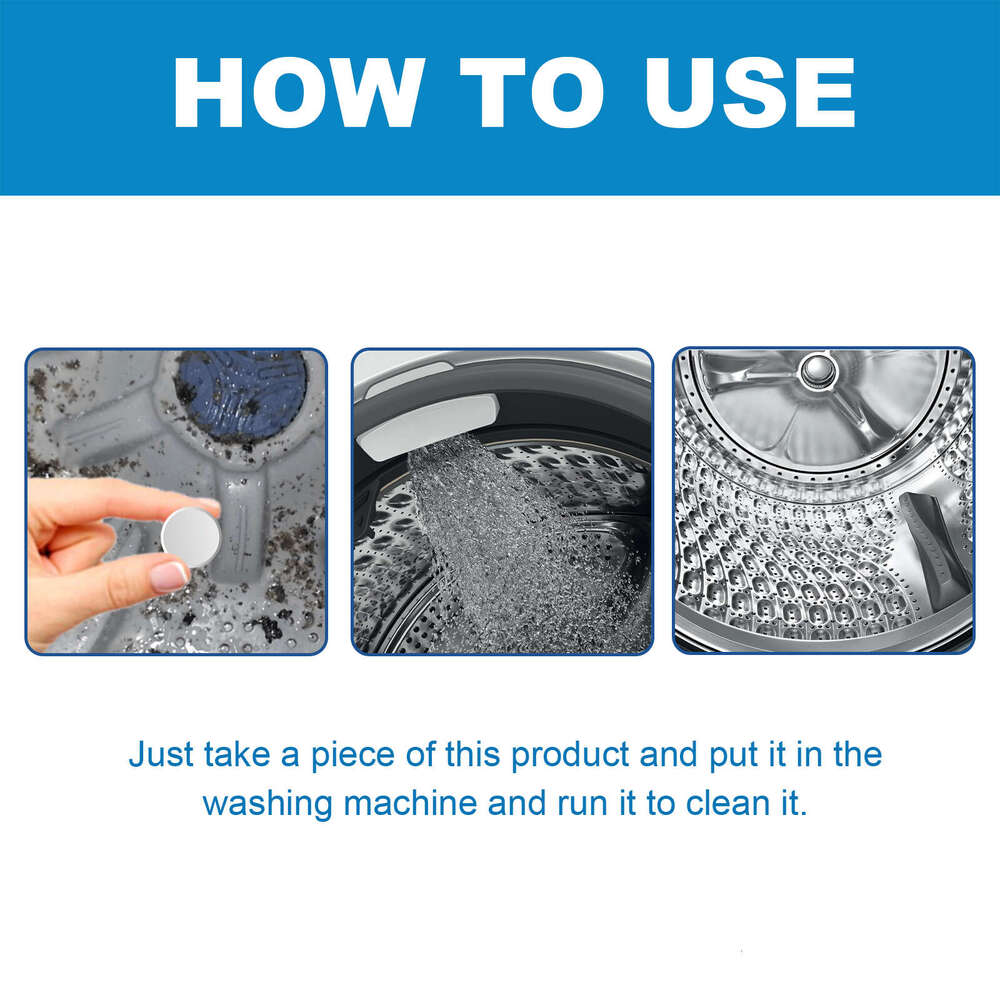 HOW TO USE

Just take a piece of this product and put it in the washing machine and run it to clean it.