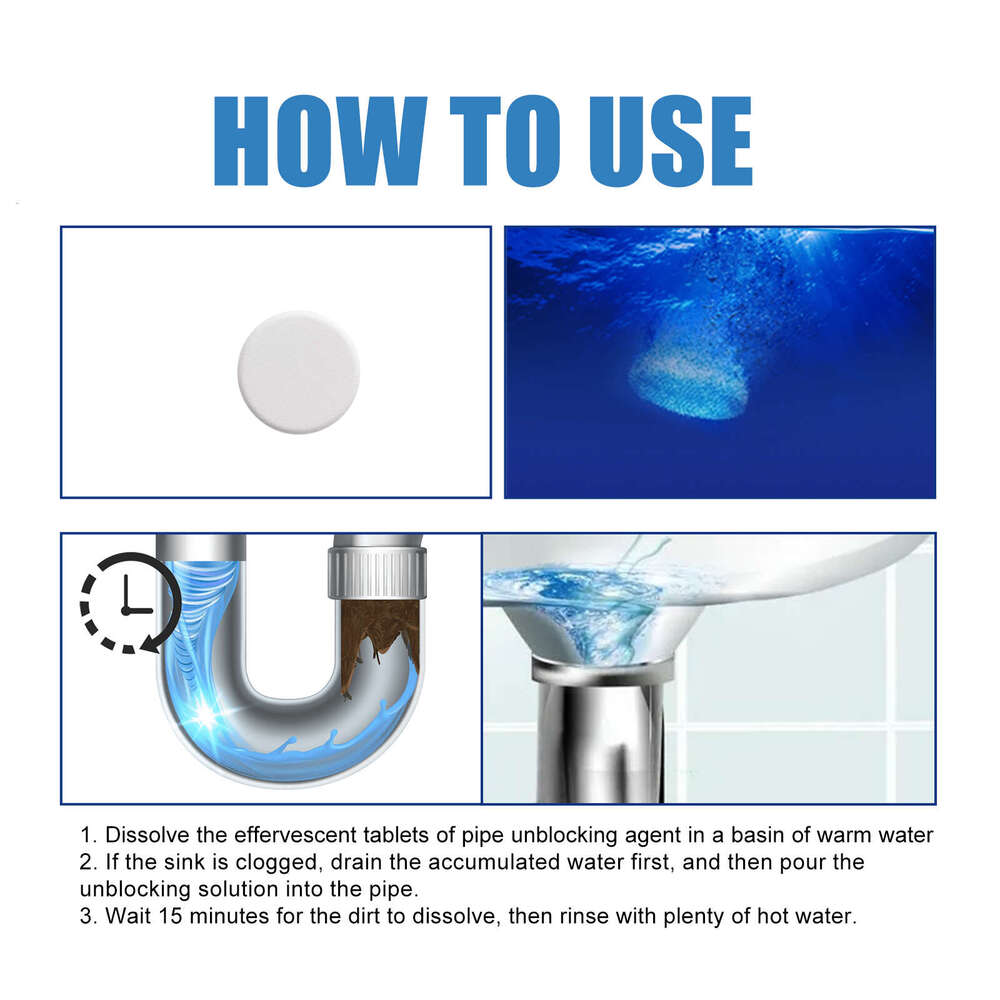 HOW TO USE

1. Dissolve the effervescent tablets of pipe unblocking agent in a basin of warm water
2. If the sink is clogged, drain the accumulated water first, and then pour the unblocking solution into the pipe.
3. Wait 15 minutes for the dirt to dissolve, then rinse with plenty of hot water.