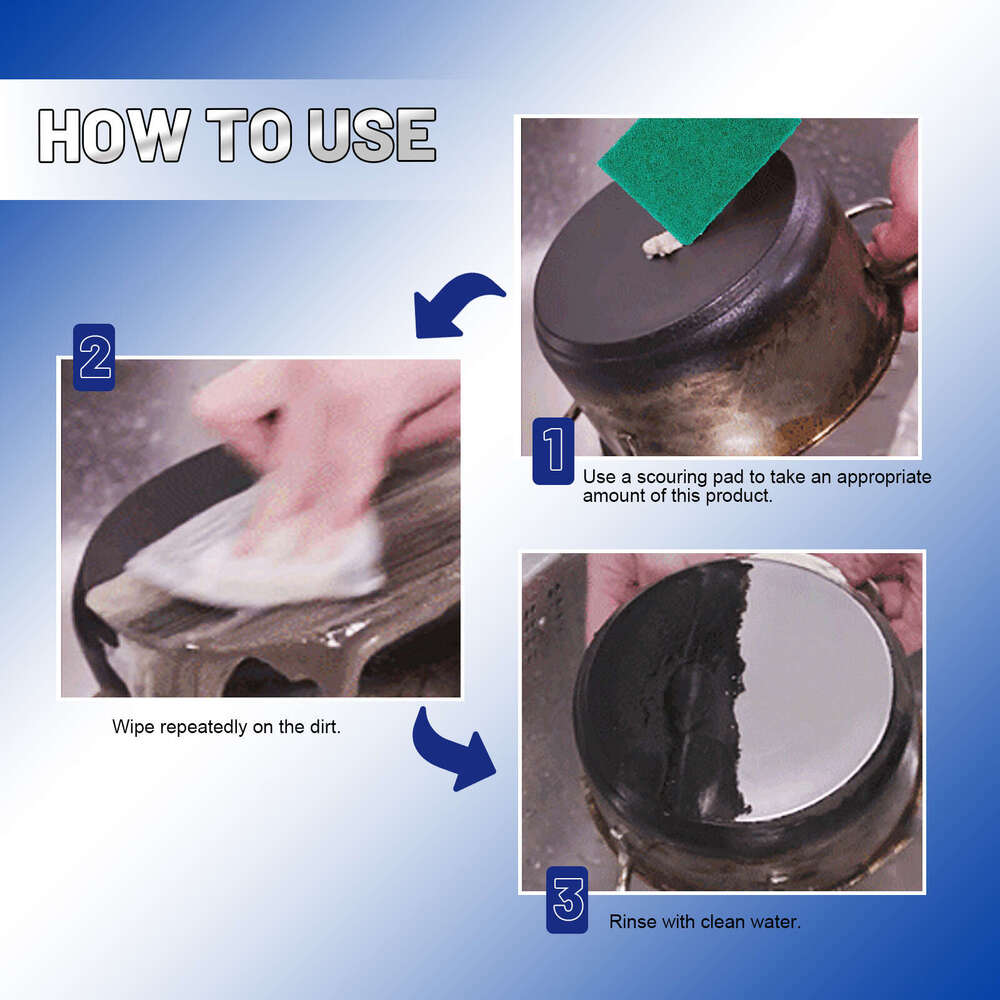 HOW TO USE

1
Use a scouring pad to take an appropriate amount of this product.

2
Wipe repeatedly on the dirt.

3
Rinse with clean water.