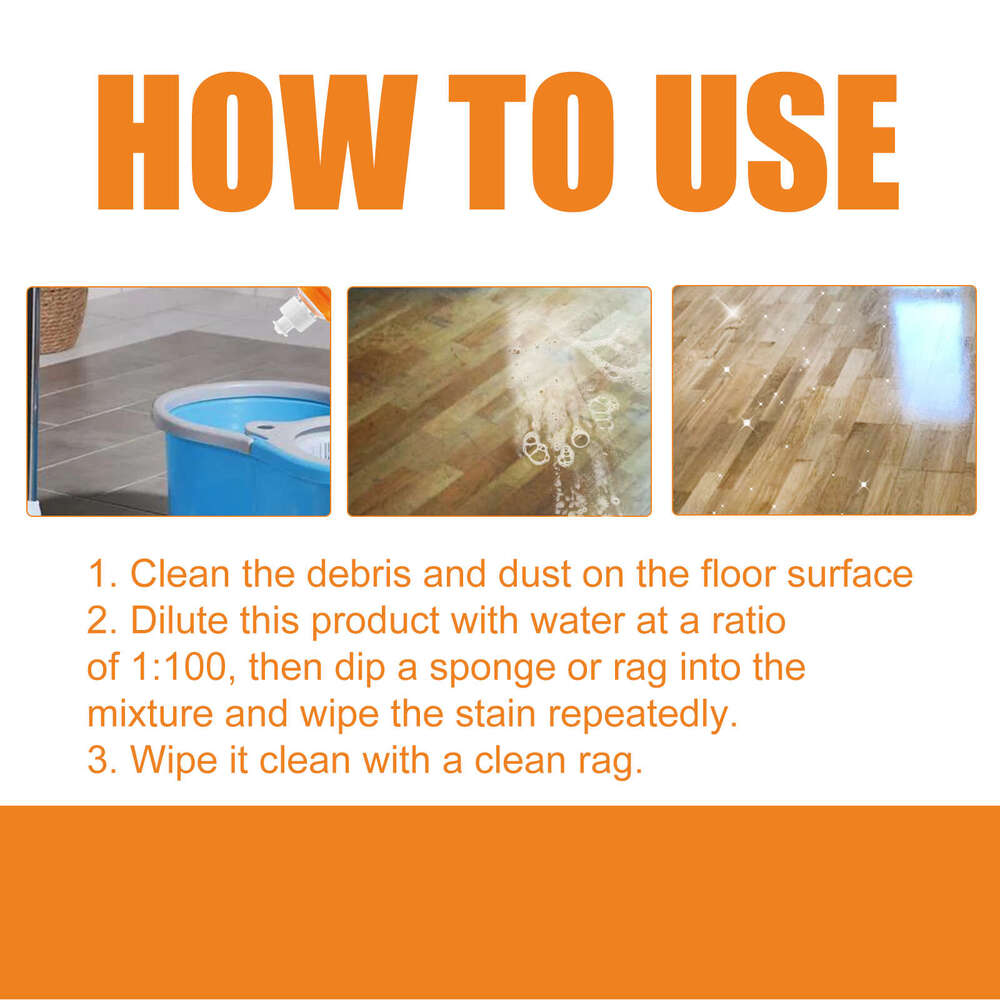 HOW TO USE

1. Clean the debris and dust on the floor surface
2. Dilute this product with water at a ratio of 1:100, then dip a sponge or rag into the mixture and wipe the stain repeatedly.
3. Wipe it clean with a clean rag.