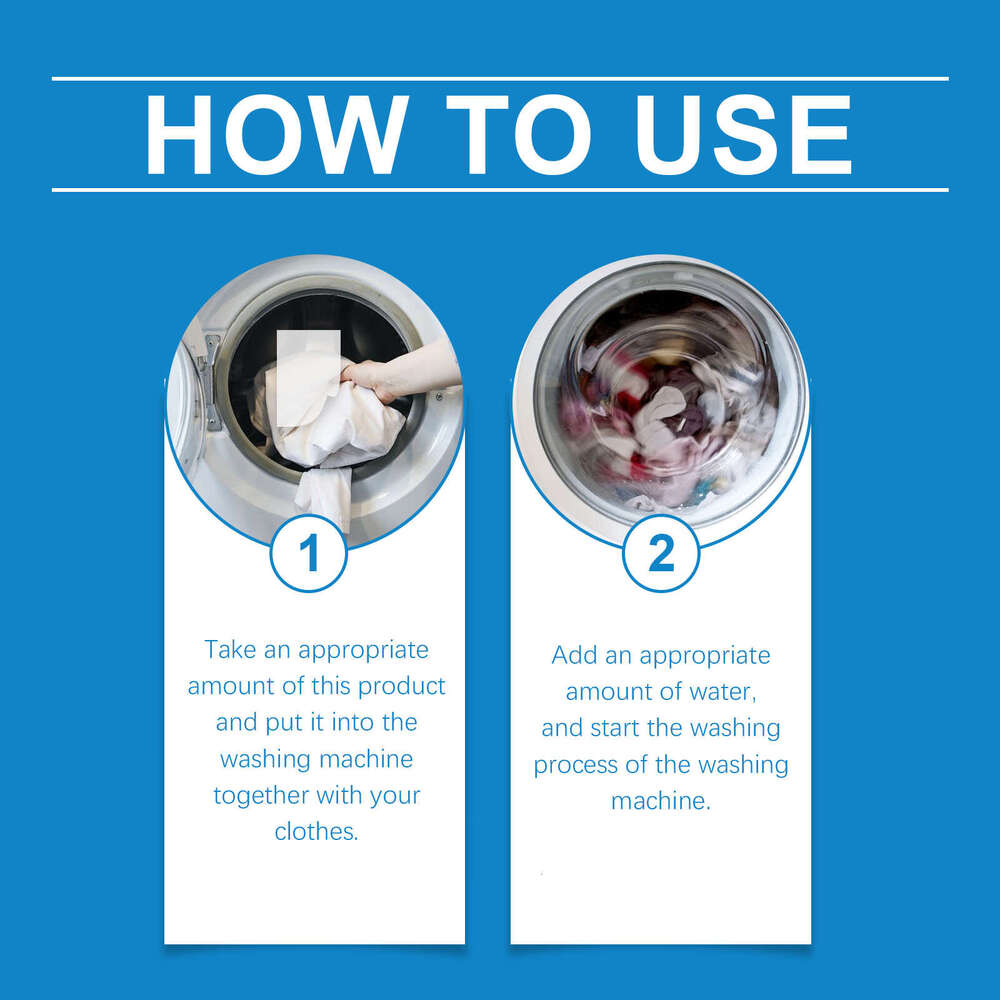 HOW TO USE

1

Take an appropriate amount of this product and put it into the washing machine together with your clothes.

2

Add an appropriate amount of water, and start the washing process of the washing machine.