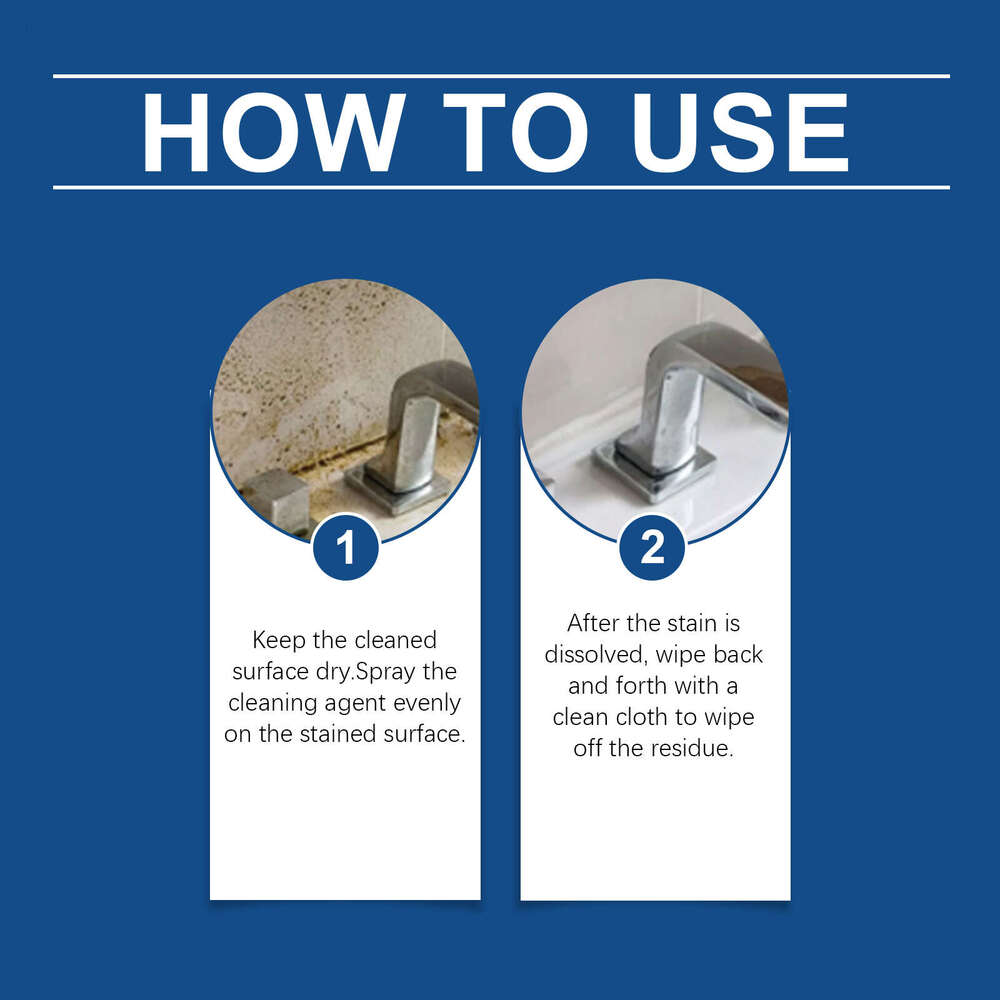 HOW TO USE

1

Keep the cleaned surface dry.Spray the cleaning agent evenly on the stained surface.

2

After the stain is dissolved, wipe back and forth with a clean cloth to wipe off the residue.