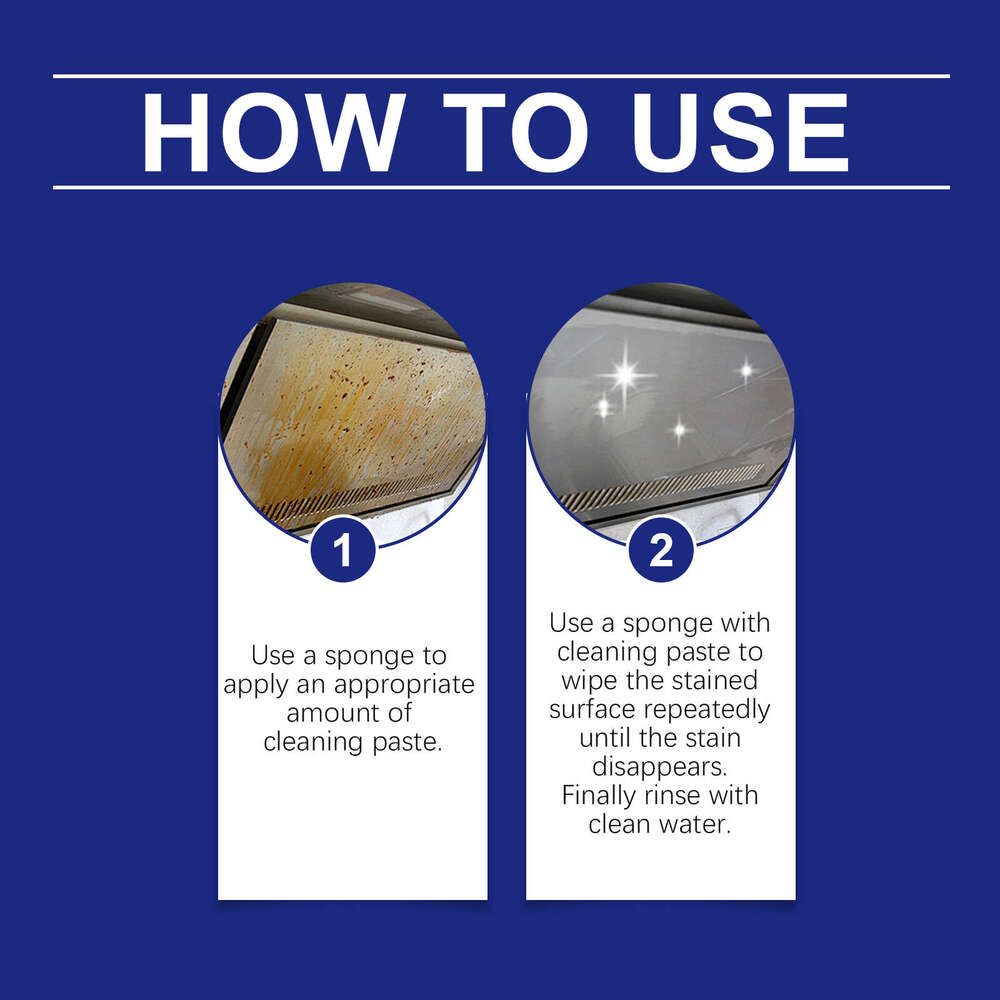 HOW TO USE

1

Use a sponge to apply an appropriate amount of cleaning paste.

2

Use a sponge with cleaning paste to wipe the stained surface repeatedly until the stain disappears. Finally rinse with clean water.