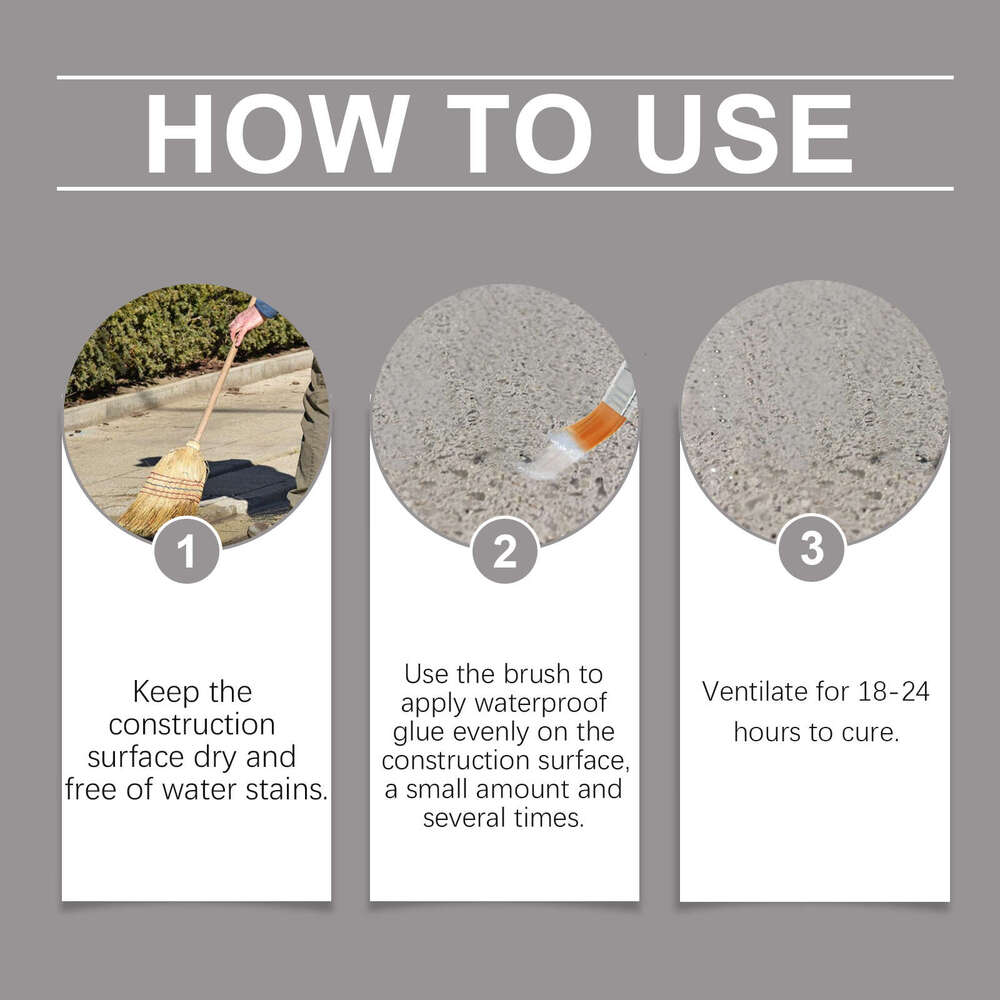 HOW TO USE

1

Keep the construction surface dry and free of water stains.

2

Use the brush to apply waterproof glue evenly on the construction surface, a small amount and several times.

3

Ventilate for 18-24 hours to cure.