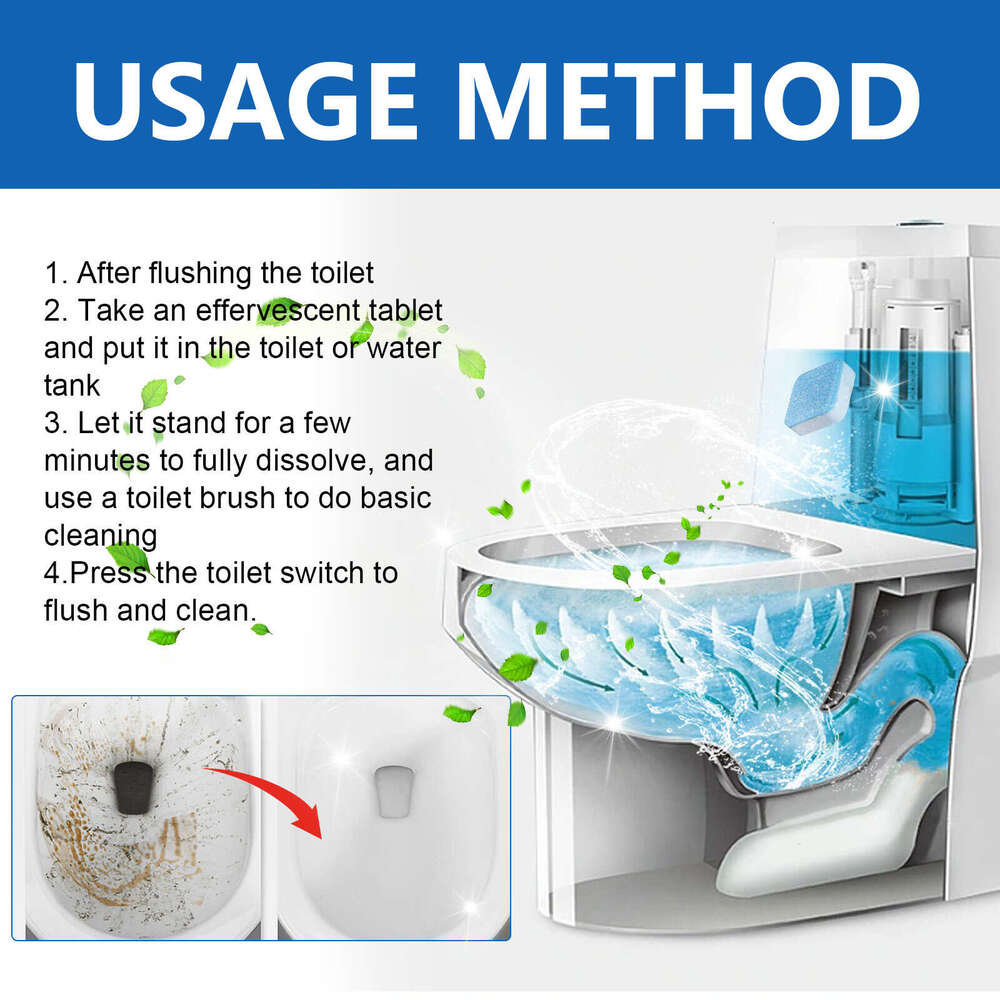 USAGE METHOD

1. After flushing the toilet
2. Take an effervescent tablet and put it in the toilet or water tank
3. Let it stand for a few minutes to fully dissolve, and use a toilet brush to do basic cleaning
4.Press the toilet switch to flush and clean.