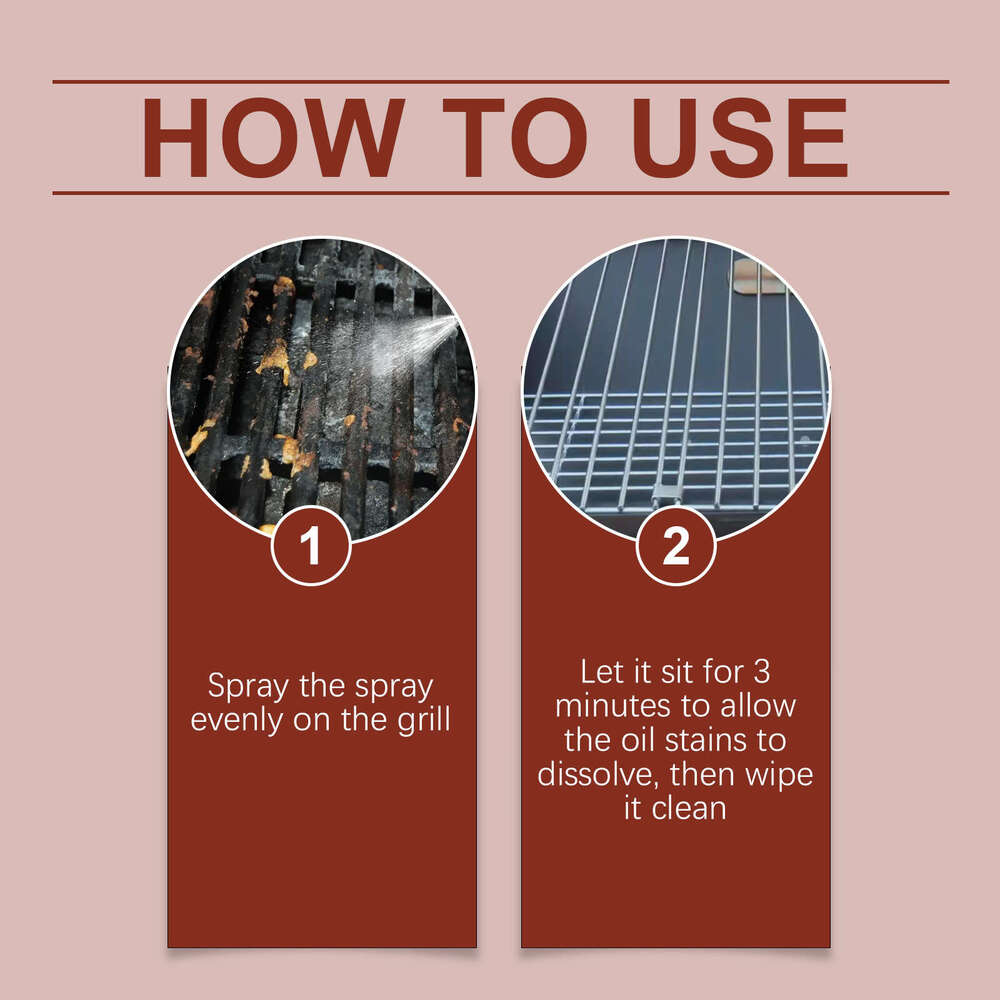 HOW TO USE

1

Spray the spray evenly on the grill

2

Let it sit for 3 minutes to allow the oil stains to dissolve, then wipe it clean