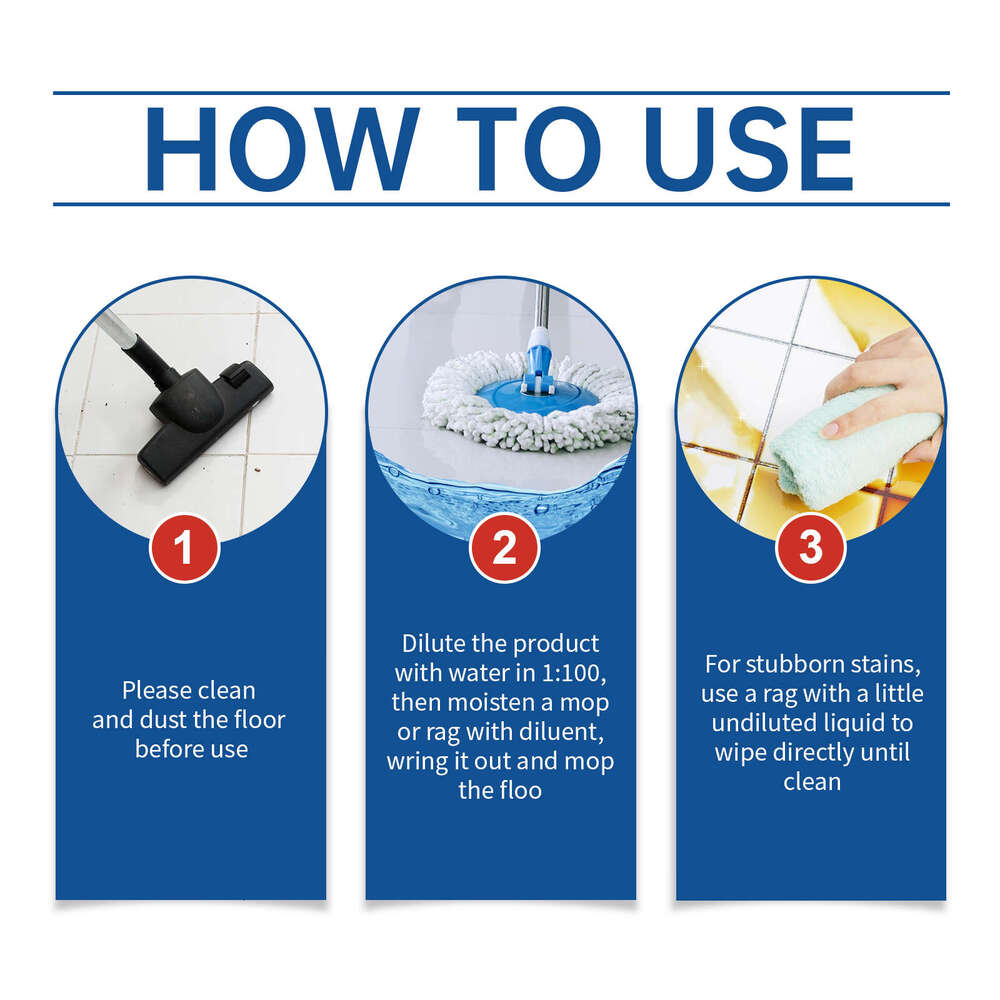 HOW TO USE

1

Please clean and dust the floor before use

2

Dilute the product with water in 1:100, then moisten a mop or rag with diluent, wring it out and mop the floo

3

For stubborn stains, use a rag with a little undiluted liquid to wipe directly until clean