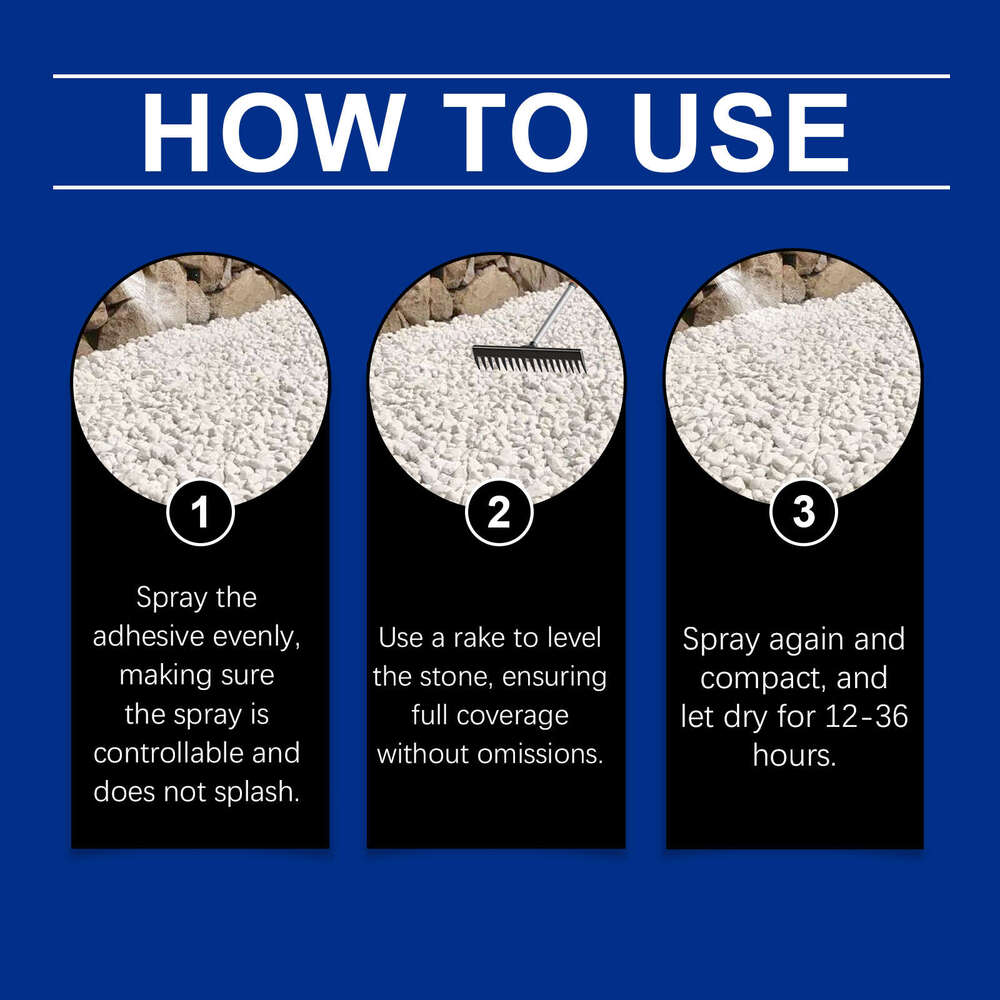 HOW TO USE

1

Spray the adhesive evenly, making sure the spray is controllable and does not splash.

2

Use a rake to level the stone, ensuring full coverage without omissions.

3

Spray again and compact, and let dry for 12-36 hours.