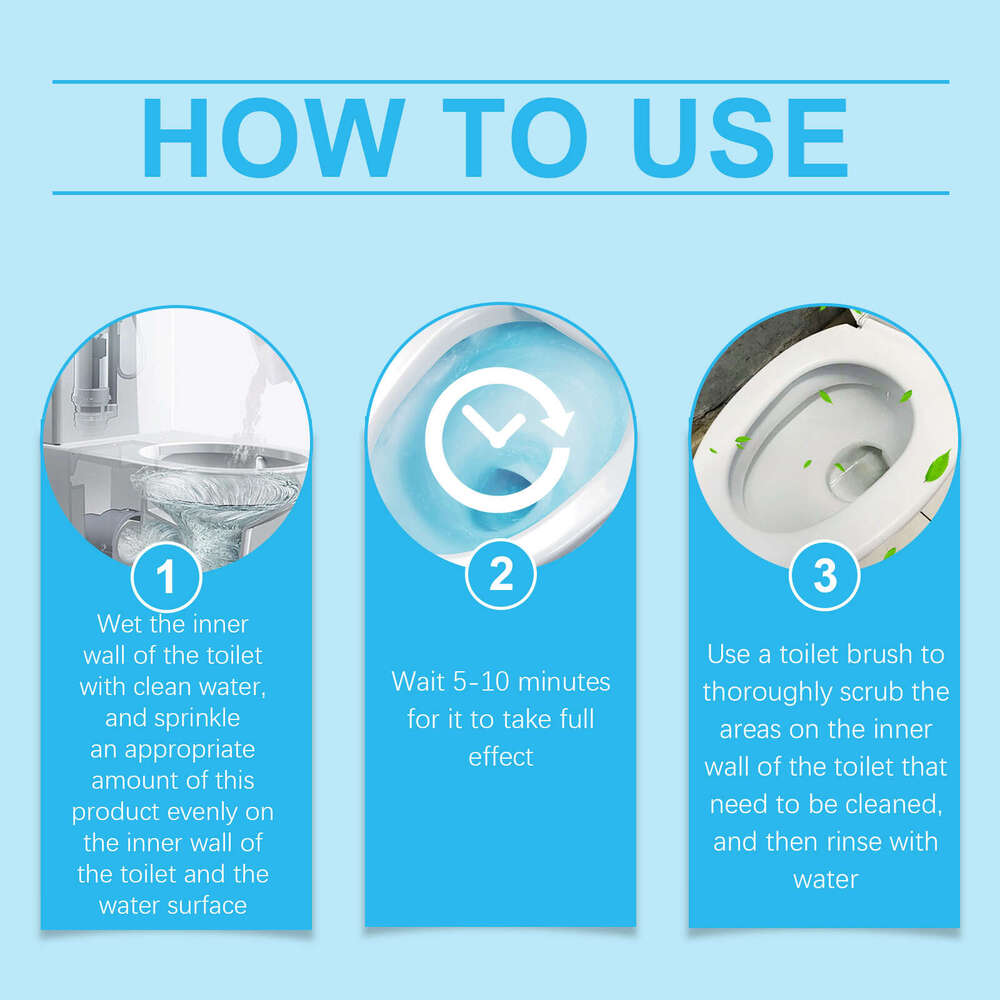 HOW TO USE

1

Wet the inner wall of the toilet with clean water, and sprinkle an appropriate amount of this product evenly on the inner wall of the toilet and the water surface

2

Wait 5-10 minutes for it to take full effect

3

Use a toilet brush to thoroughly scrub the areas on the inner wall of the toilet that need to be cleaned, and then rinse with water