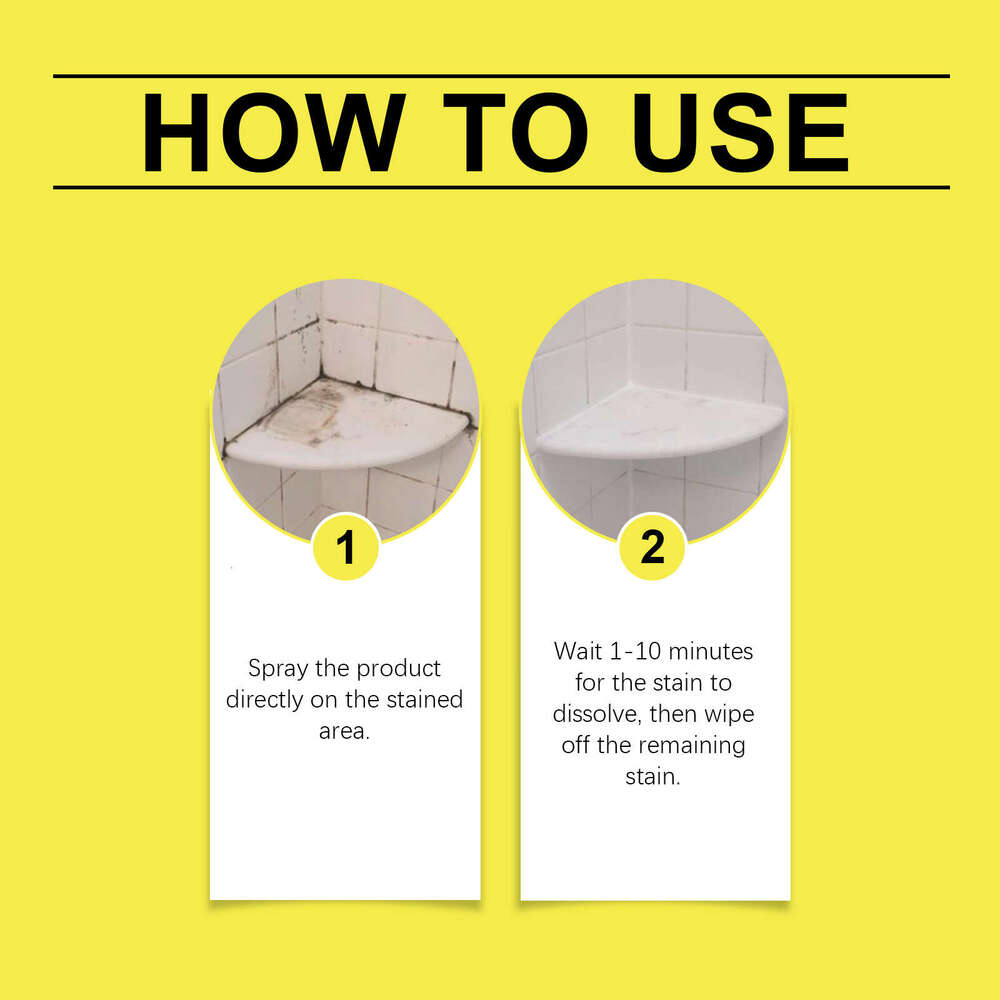 HOW TO USE

1

Spray the product directly on the stained area.

2

Wait 1-10 minutes for the stain to dissolve, then wipe off the remaining stain.