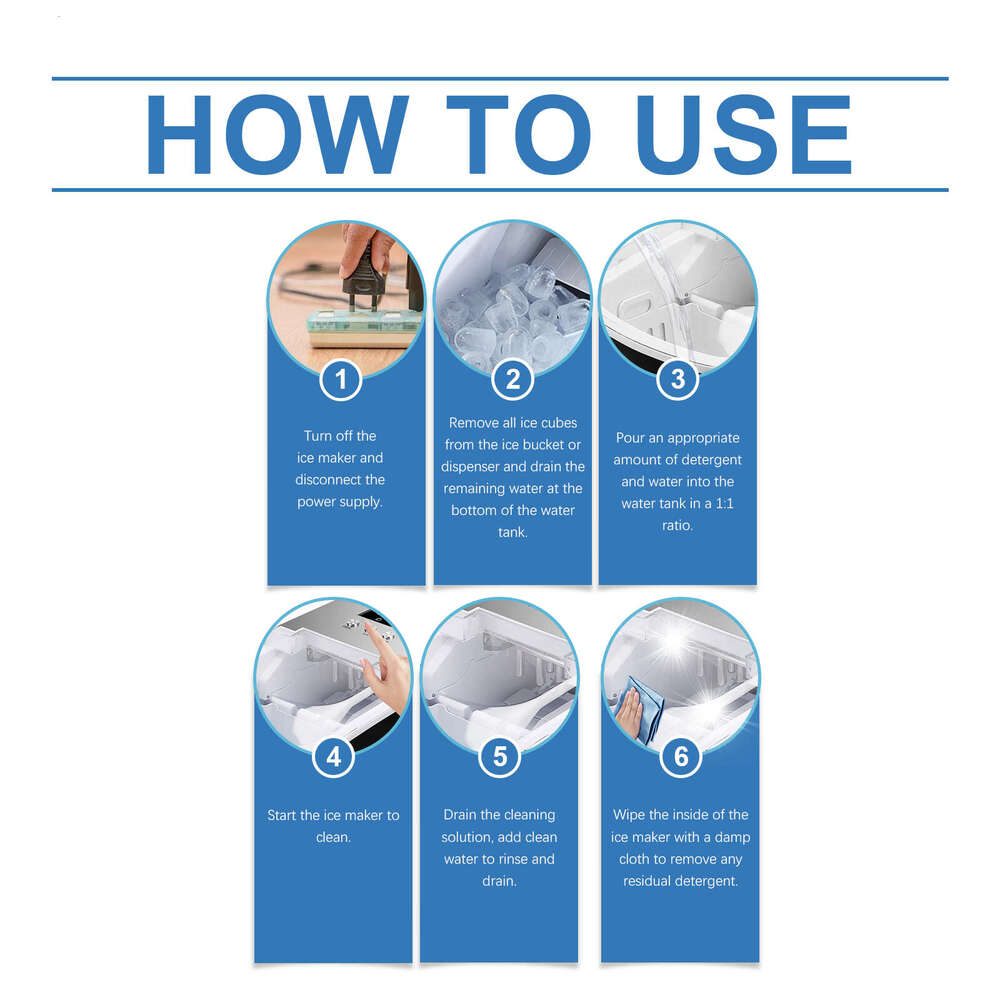 HOW TO USE

1

Turn off the ice maker and disconnect the power supply.

2

Remove all ice cubes from the ice bucket or dispenser and drain the remaining water at the bottom of the water tank.

3

Pour an appropriate amount of detergent and water into the water tank in a 1:1 ratio.

4

Start the ice maker to clean.

5

Drain the cleaning solution, add clean water to rinse and drain.

6

Wipe the inside of the ice maker with a damp cloth to remove any residual detergent.