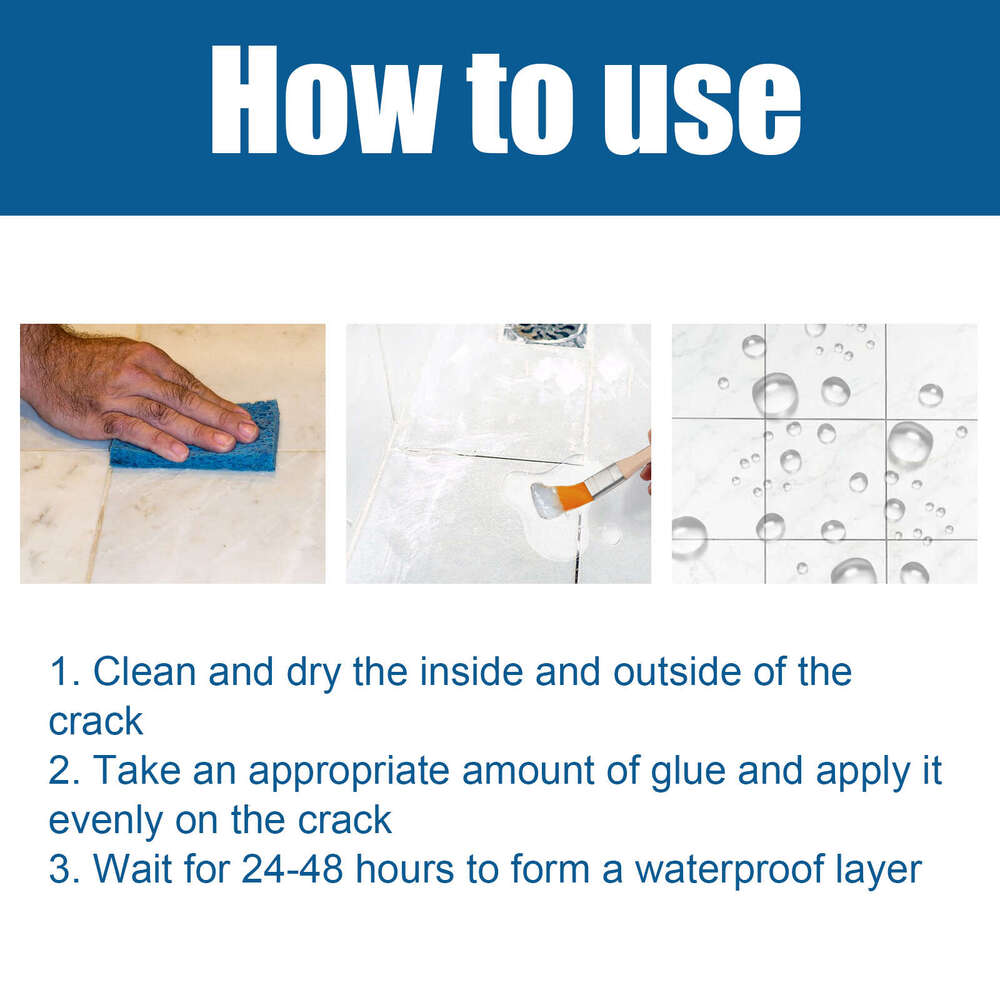 How to use

1. Clean and dry the inside and outside of the crack
2. Take an appropriate amount of glue and apply it evenly on the crack
3. Wait for 24-48 hours to form a waterproof layer