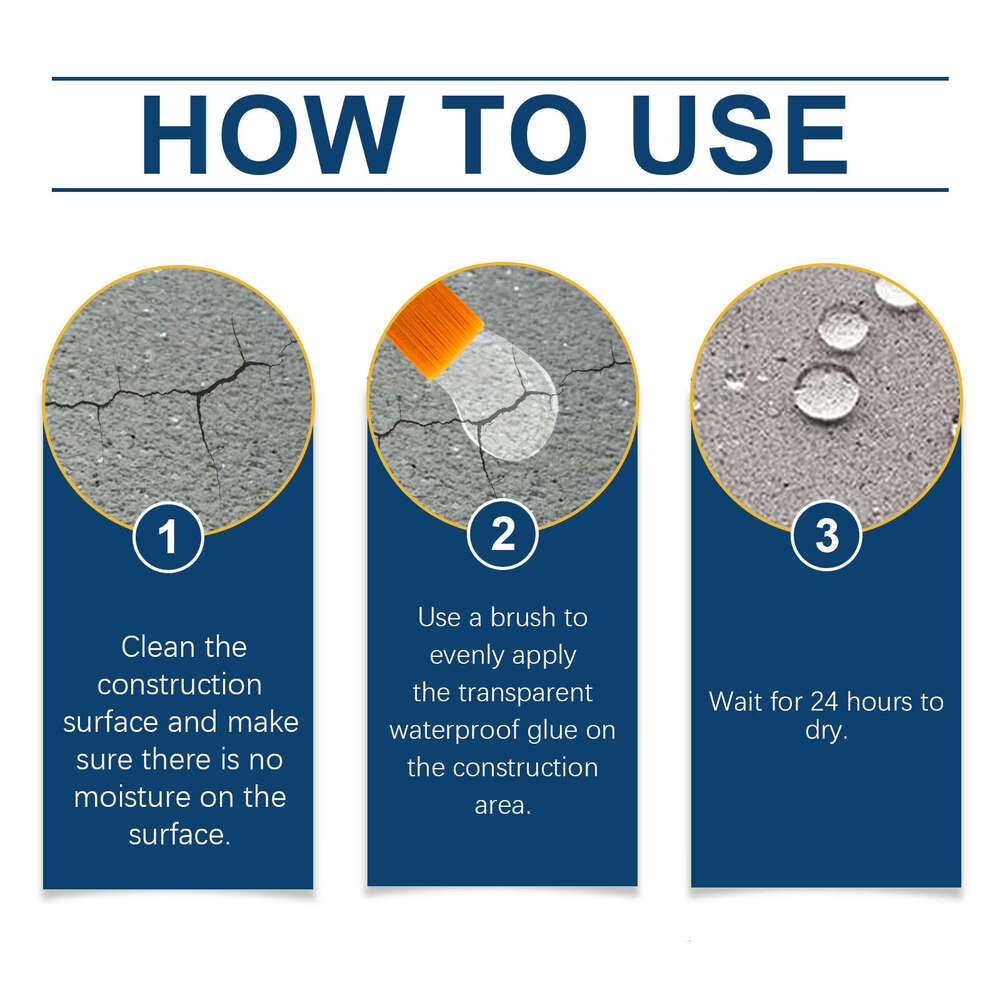 HOW TO USE

1

Clean the construction surface and make sure there is no moisture on the surface.

2

Use a brush to evenly apply the transparent waterproof glue on the construction area.

3

Wait for 24 hours to dry.