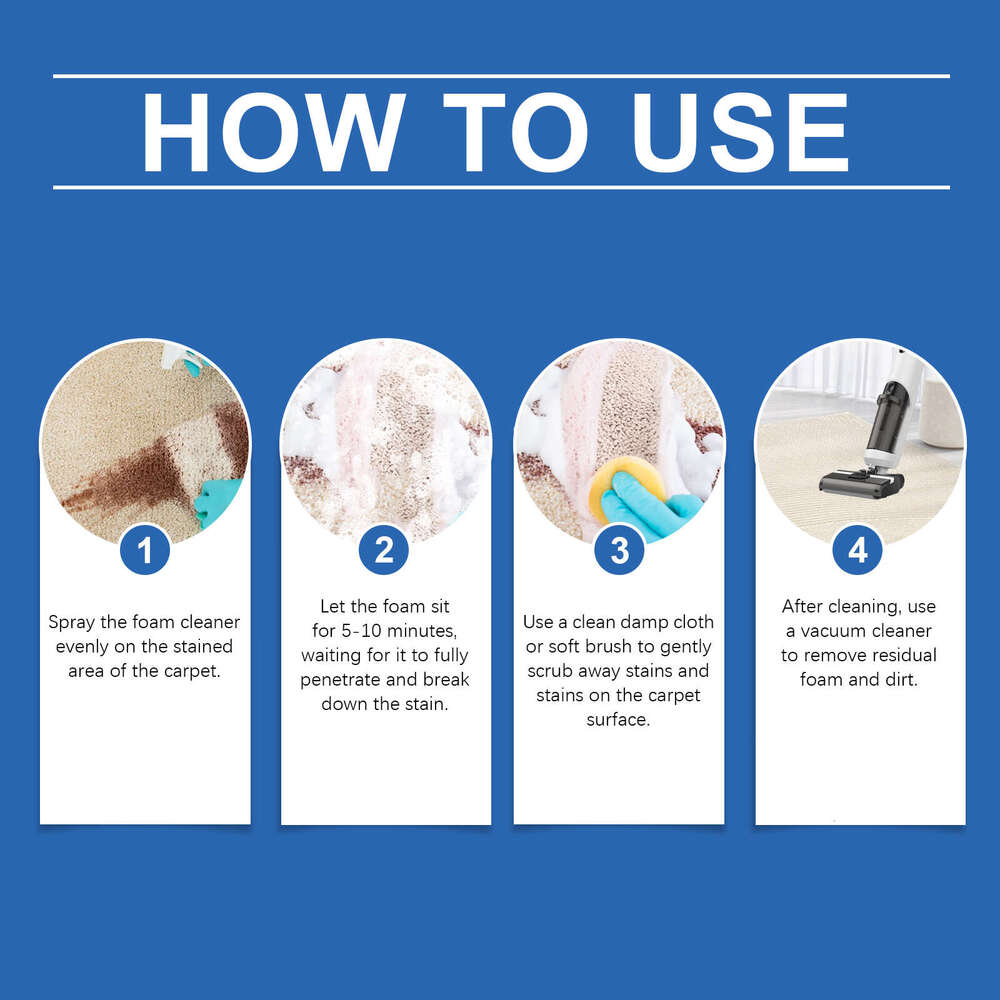 HOW TO USE

1

Spray the foam cleaner evenly on the stained area of the carpet.

2

Let the foam sit for 5-10 minutes, waiting for it to fully penetrate and break down the stain.

3

Use a clean damp cloth or soft brush to gently scrub away stains and stains on the carpet surface.

4

After cleaning, use a vacuum cleaner to remove residual foam and dirt.