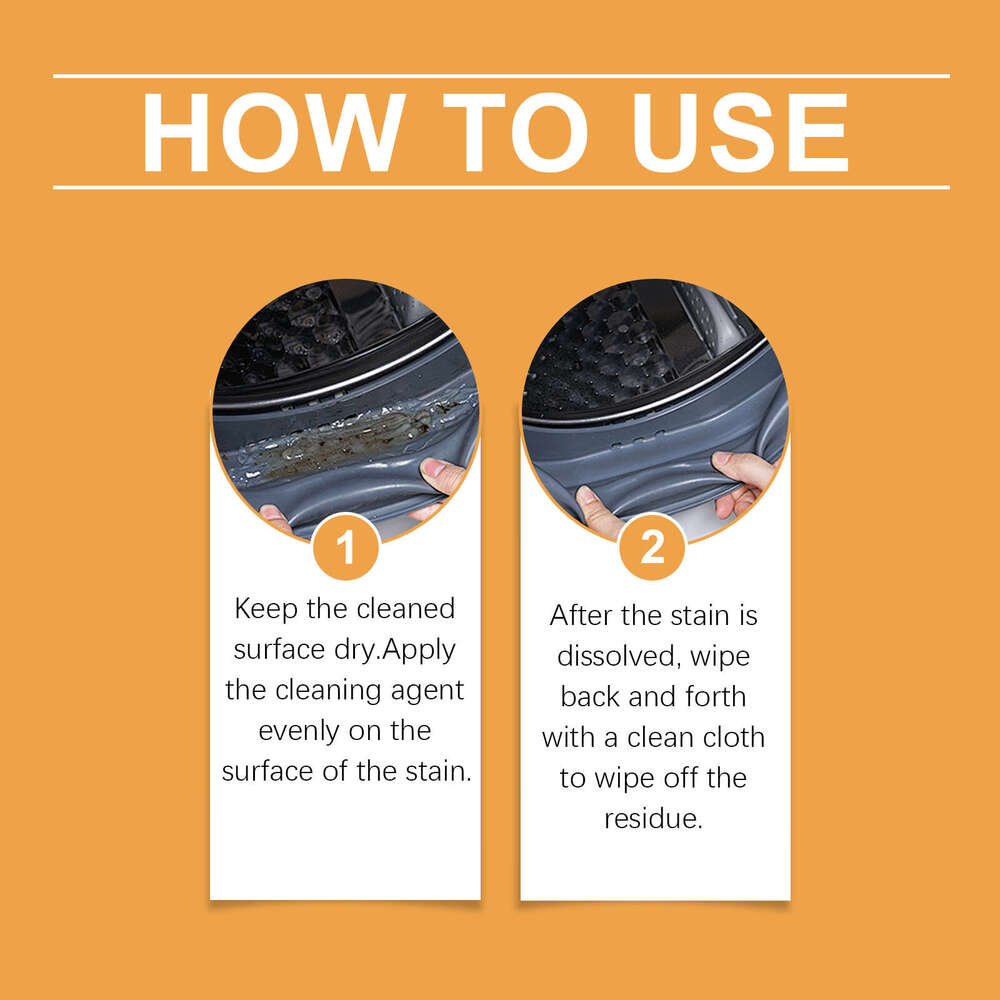 HOW TO USE

1

Keep the cleaned surface dry.Apply the cleaning agent evenly on the surface of the stain.

2

After the stain is dissolved, wipe back and forth with a clean cloth to wipe off the residue.