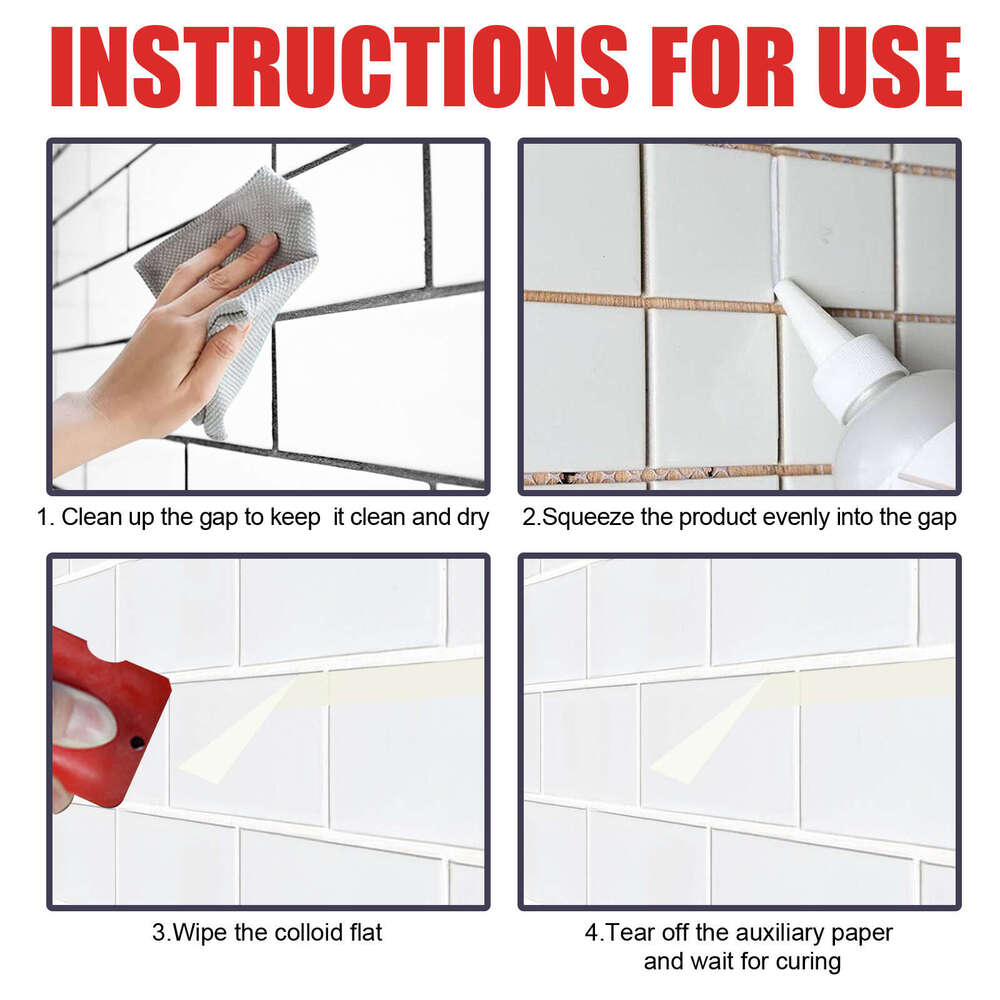 INSTRUCTIONS FOR USE

1. Clean up the gap to keep  it clean and dry

2.Squeeze the product evenly into the gap

3.Wipe the colloid flat

4.Tear off the auxiliary paper and wait for curing