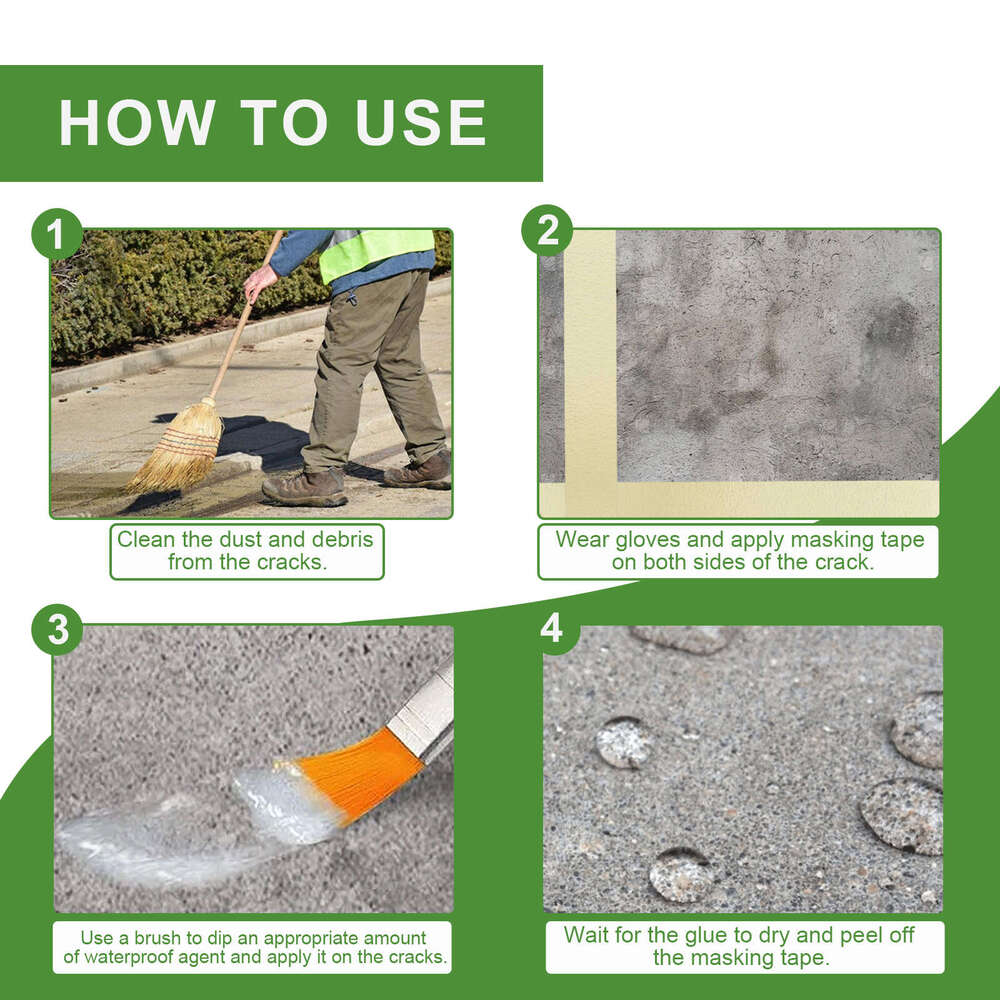 HOW TO USE

1

Clean the dust and debris from the cracks.

2

Wear gloves and apply masking tape on both sides of the crack.

3

Use a brush to dip an appropriate amount of waterproof agent and apply it on the cracks.

4

Wait for the glue to dry and peel off the masking tape.