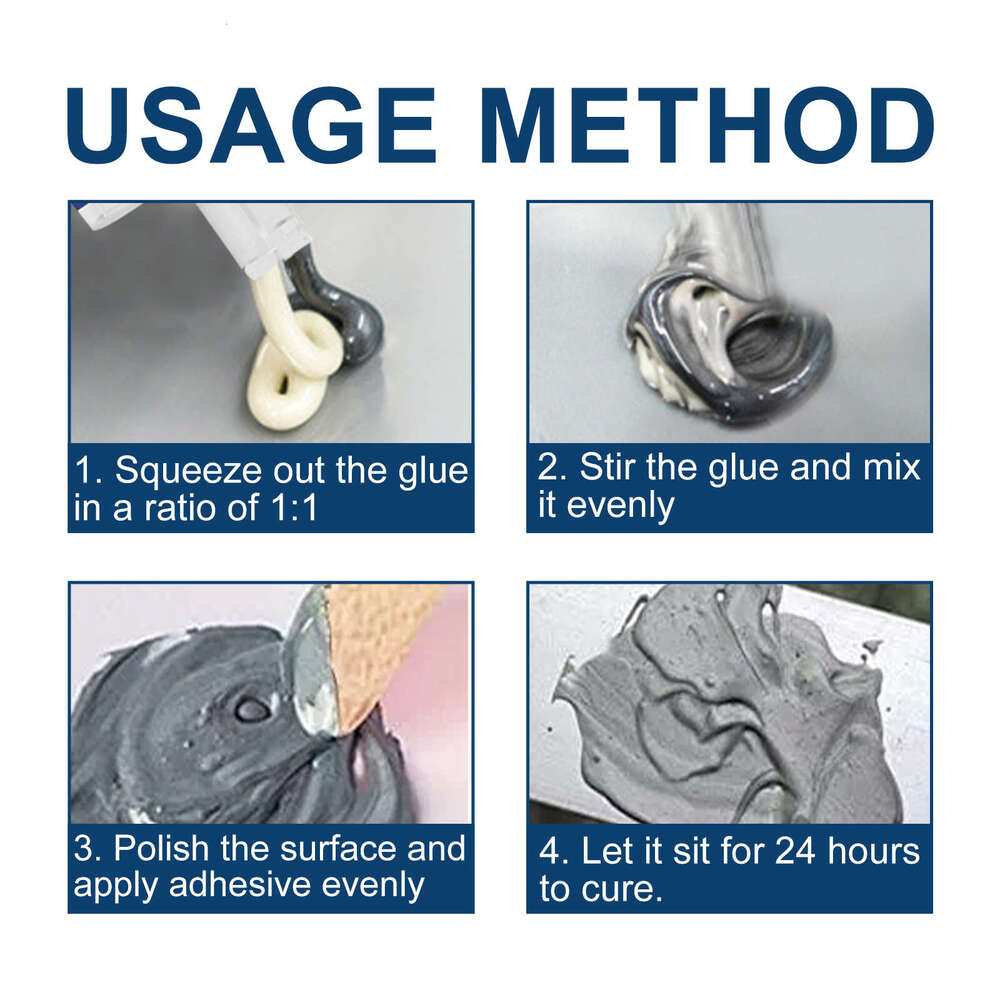 USAGE METHOD

1. Squeeze out the glue in a ratio of 1:1

2. Stir the glue and mix it evenly

3. Polish the surface and apply adhesive evenly

4. Let it sit for 24 hours to cure.