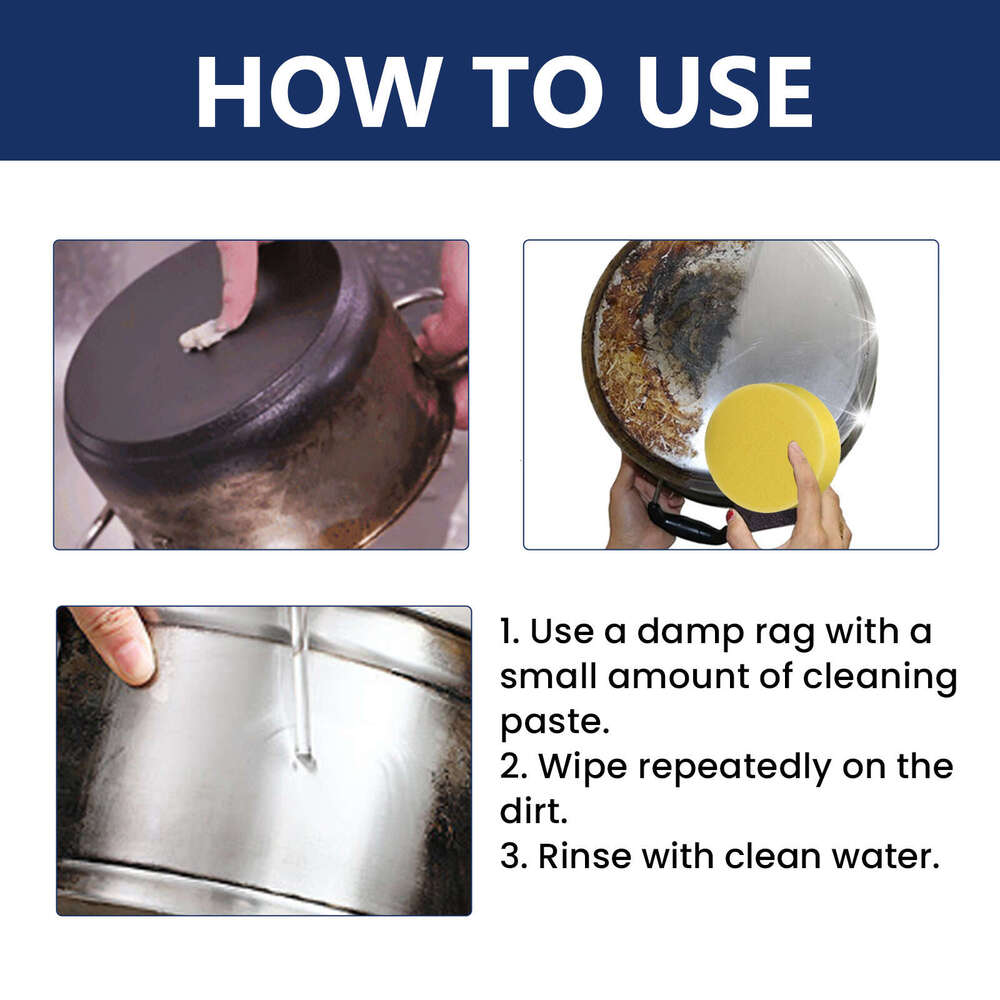 HOW TO USE

1. Use a damp rag with a small amount of cleaning paste.
2. Wipe repeatedly on the dirt.
3. Rinse with clean water.