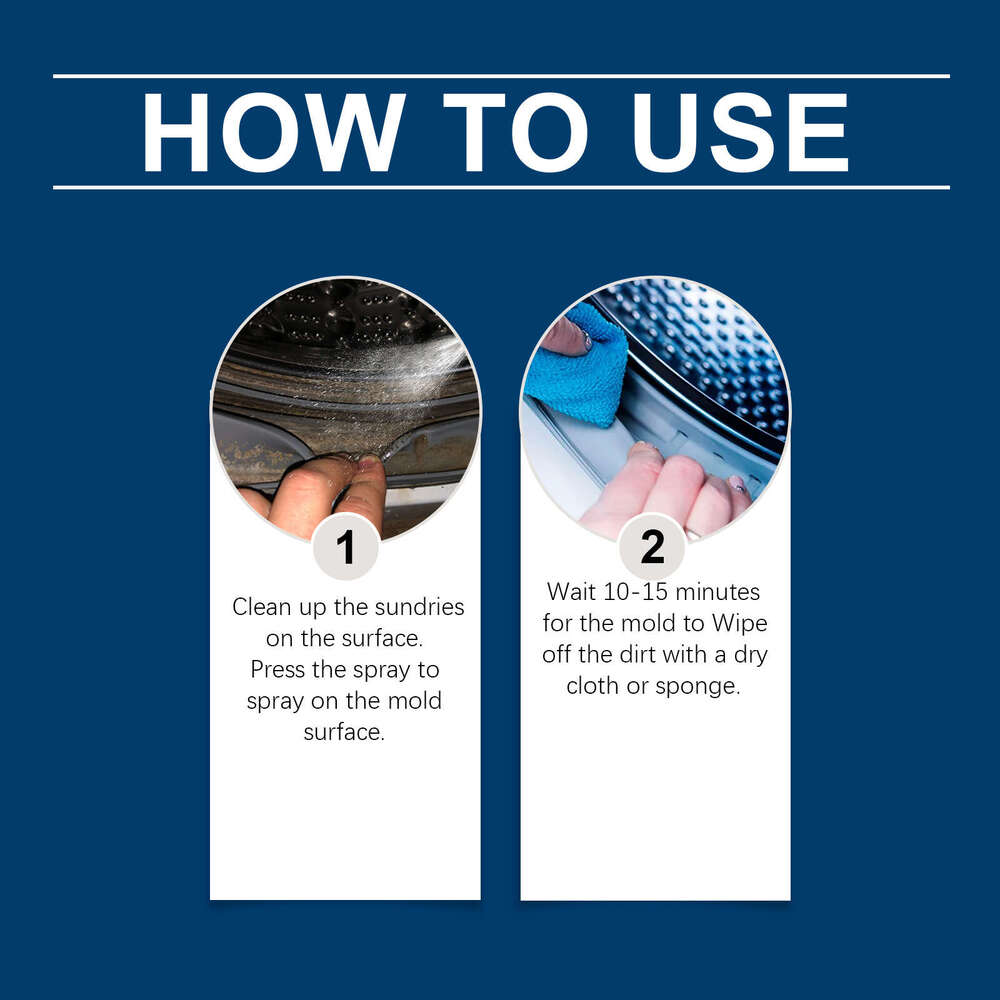 HOW TO USE

1

Clean up the sundries on the surface. Press the spray to spray on the mold surface.

2

Wait 10-15 minutes for the mold to Wipe off the dirt with a dry cloth or sponge.