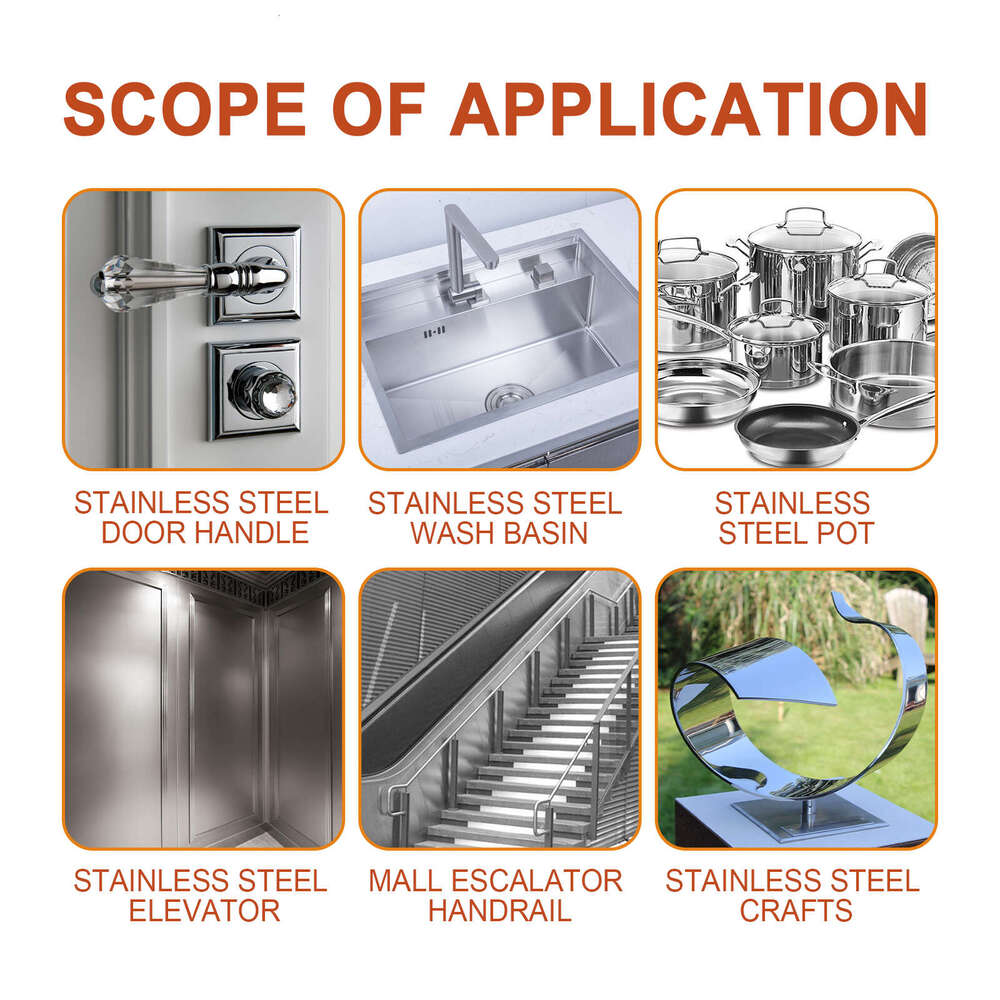 SCOPE OF APPLICATION

STAINLESS STEEL DOOR HANDLE

STAINLESS STEEL WASH BASIN

STAINLESS STEEL POT

STAINLESS STEEL ELEVATOR

MALL ESCALATOR HANDRAIL

STAINLESS STEEL CRAFTS