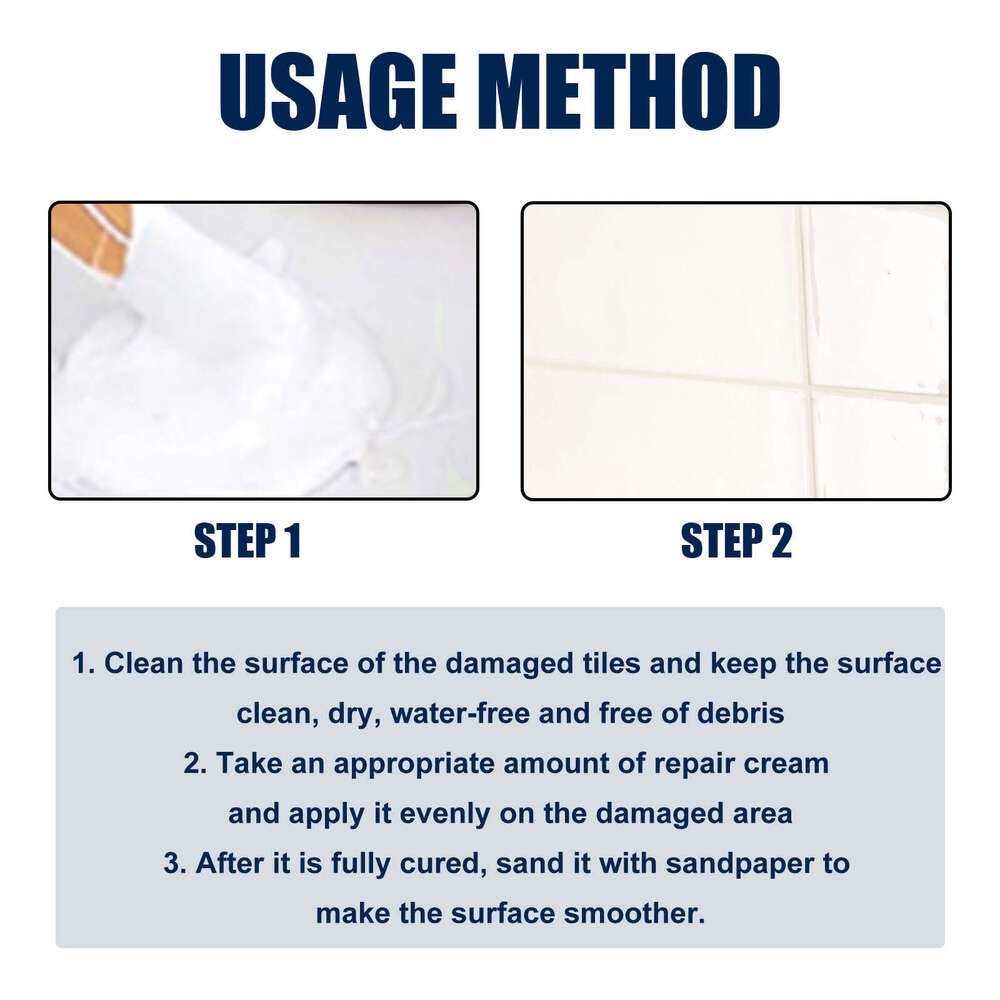 USAGE METHOD

STEP 1

STEP 2

1. Clean the surface of the damaged tiles and keep the surface clean, dry, water-free and free of debris
2. Take an appropriate amount of repair cream and apply it evenly on the damaged area
3. After it is fully cured, sand it with sandpaper to make the surface smoother.