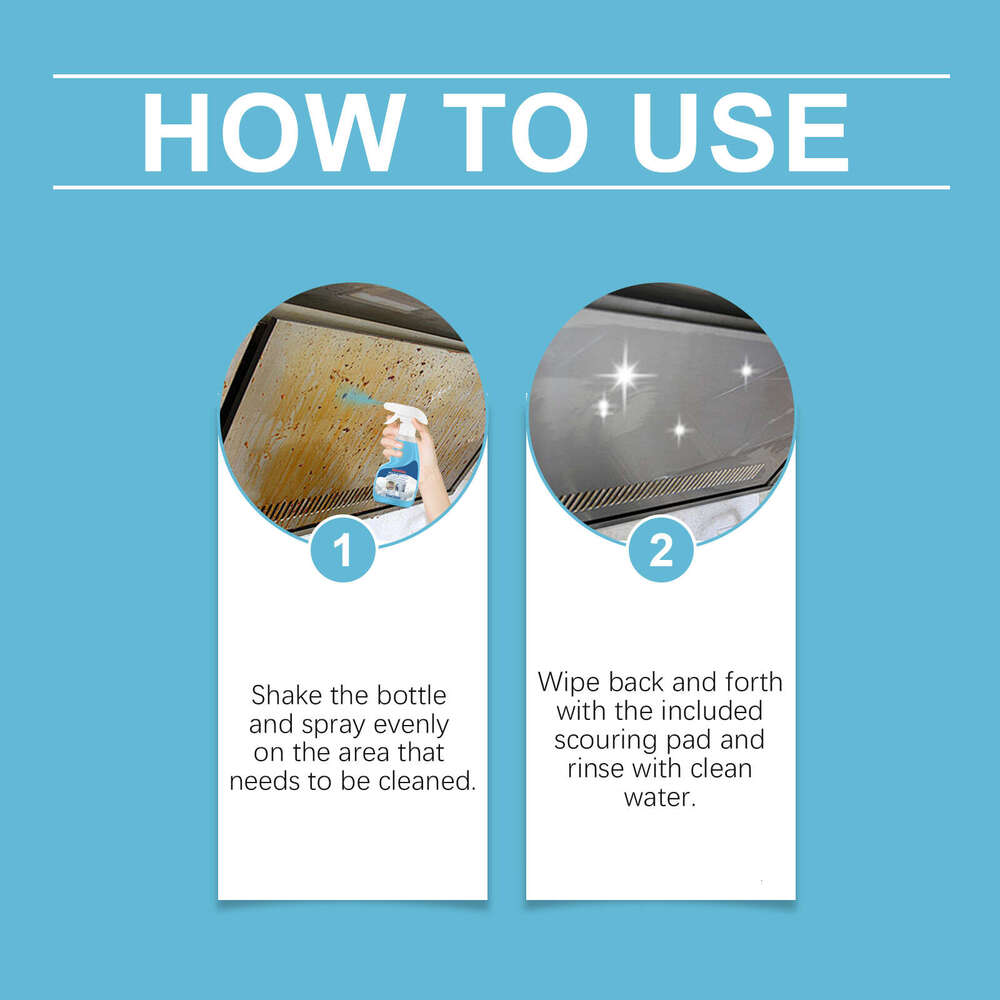 HOW TO USE

1

Shake the bottle and spray evenly on the area that needs to be cleaned.

2

Wipe back and forth with the included scouring pad and rinse with clean water.