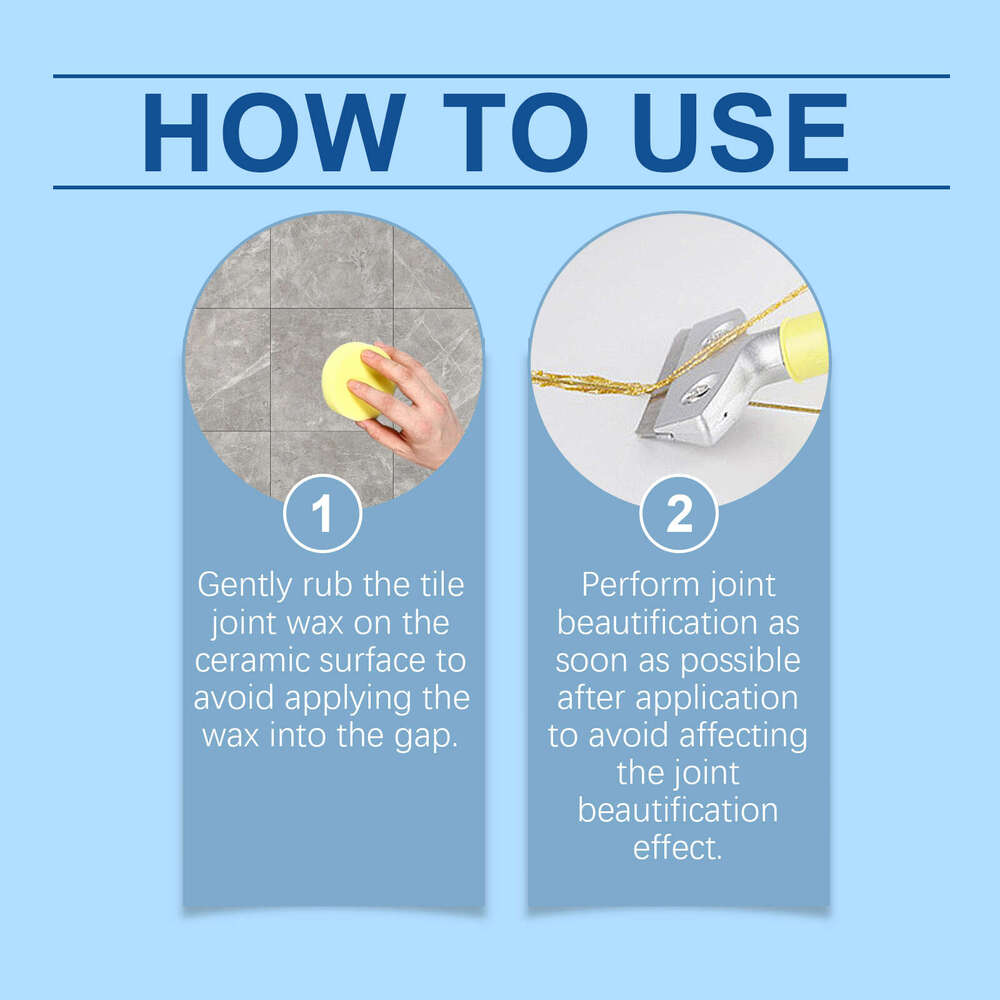 HOW TO USE

1

Gently rub the tile joint wax on the ceramic surface to avoid applying the wax into the gap.

2

Perform joint beautification as soon as possible after application to avoid affecting the joint beautification effect.