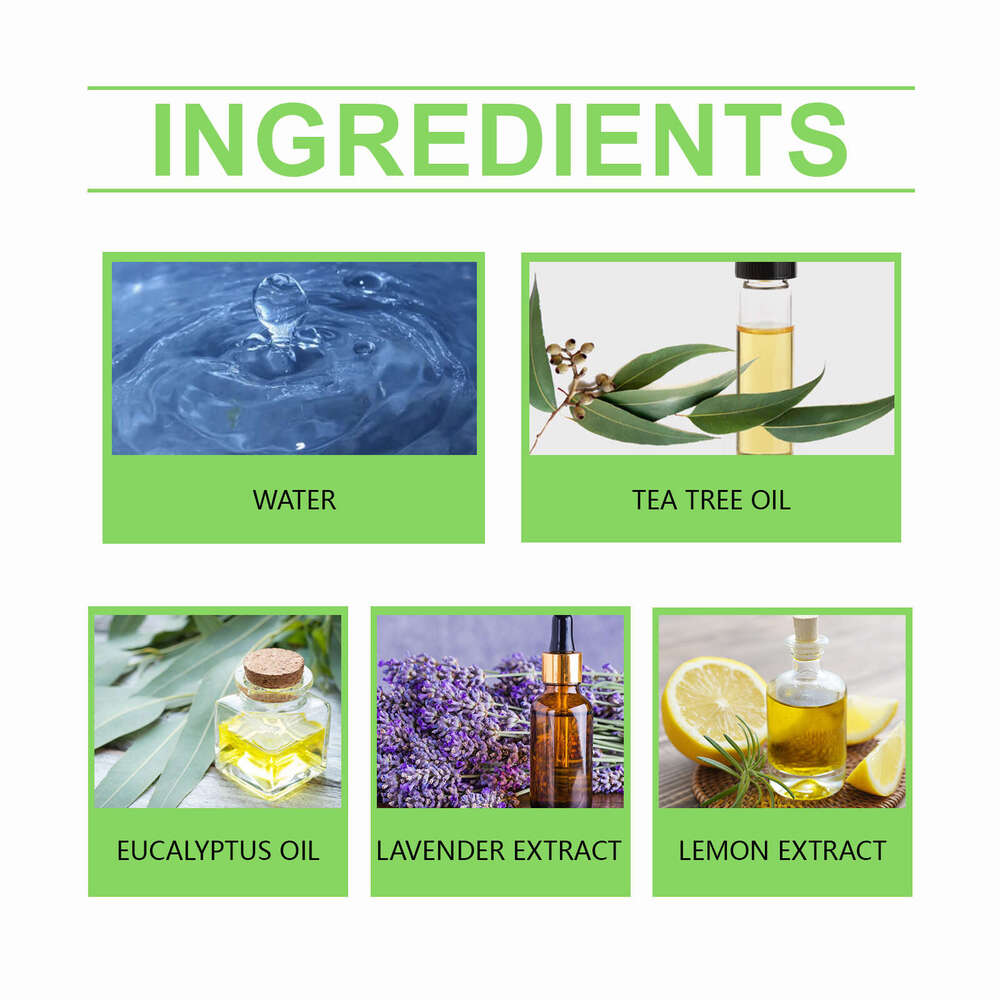 INGREDIENTS

WATER

TEA TREE OIL

EUCALYPTUS OIL

LAVENDER EXTRACT

LEMON EXTRACT