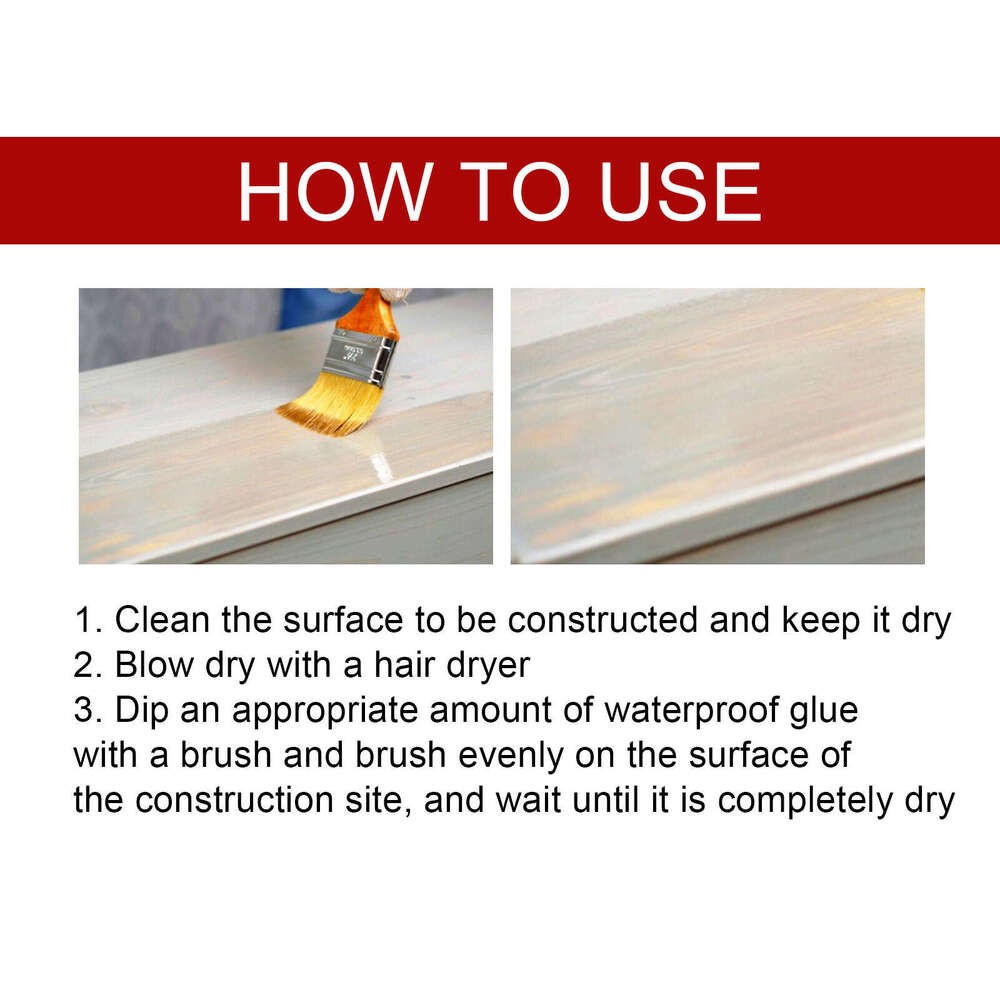 HOW TO USE

1. Clean the surface to be constructed and keep it dry
2. Blow dry with a hair dryer
3. Dip an appropriate amount of waterproof glue with a brush and brush evenly on the surface of the construction site, and wait until it is completely dry